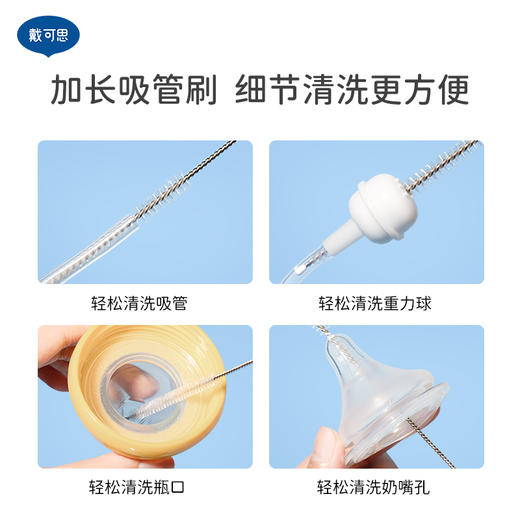 戴可思

加长吸管刷 细节清洗更方便

轻松清洗吸管

轻松清洗重力球

轻松清洗瓶口

轻松清洗奶嘴孔