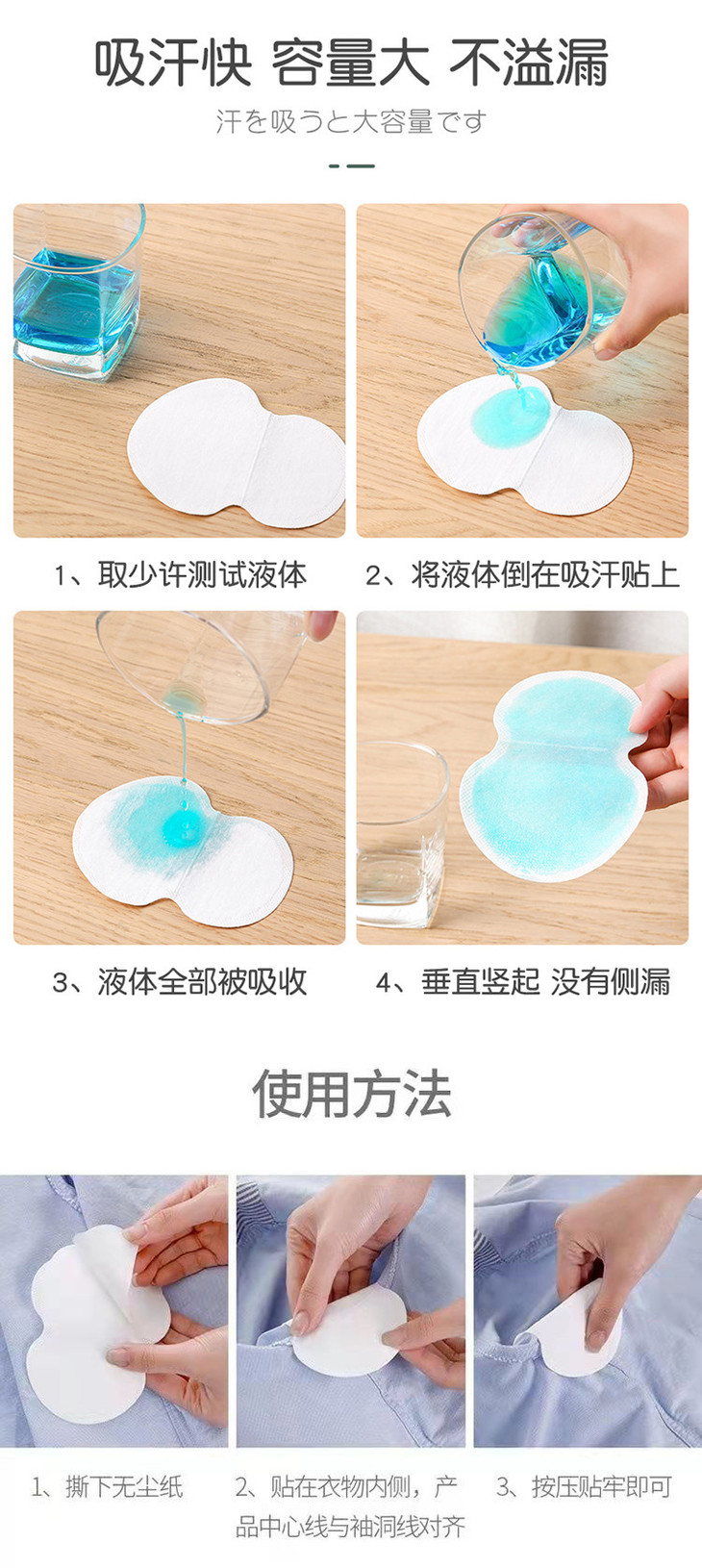 吸汗快 容量大 不溢漏

汗を吸うと大容量です

1、取少许测试液体

2、将液体倒在吸汗贴上

3、液体全部被吸收

4、垂直竖起 没有侧漏

使用方法

1、撕下无尘纸

2、贴在衣物内侧，产品中心线与袖洞线对齐

3、按压贴牢即可