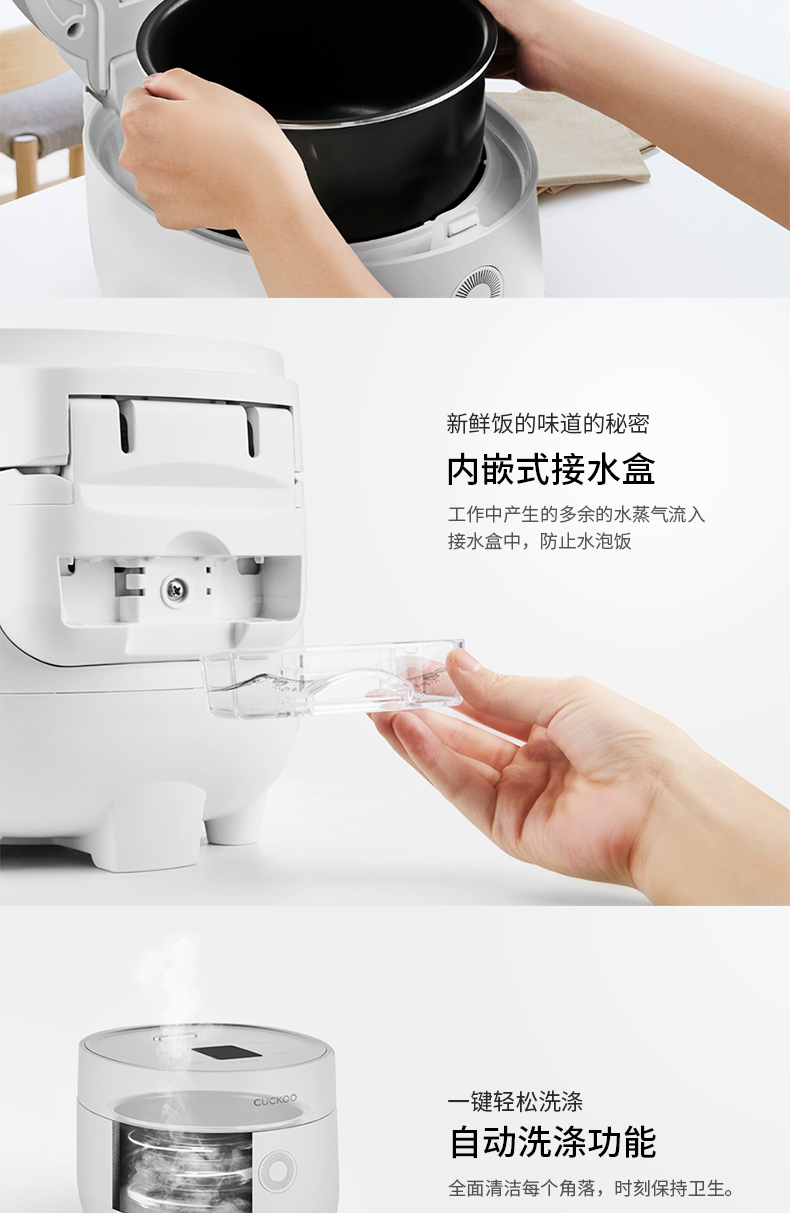 新鲜饭的味道的秘密

内嵌式接水盒

工作中产生的多余的水蒸气流入接水盒中，防止水泡饭

CUCKOO

一键轻松洗涤

自动洗涤功能

全面清洁每个角落，时刻保持卫生。