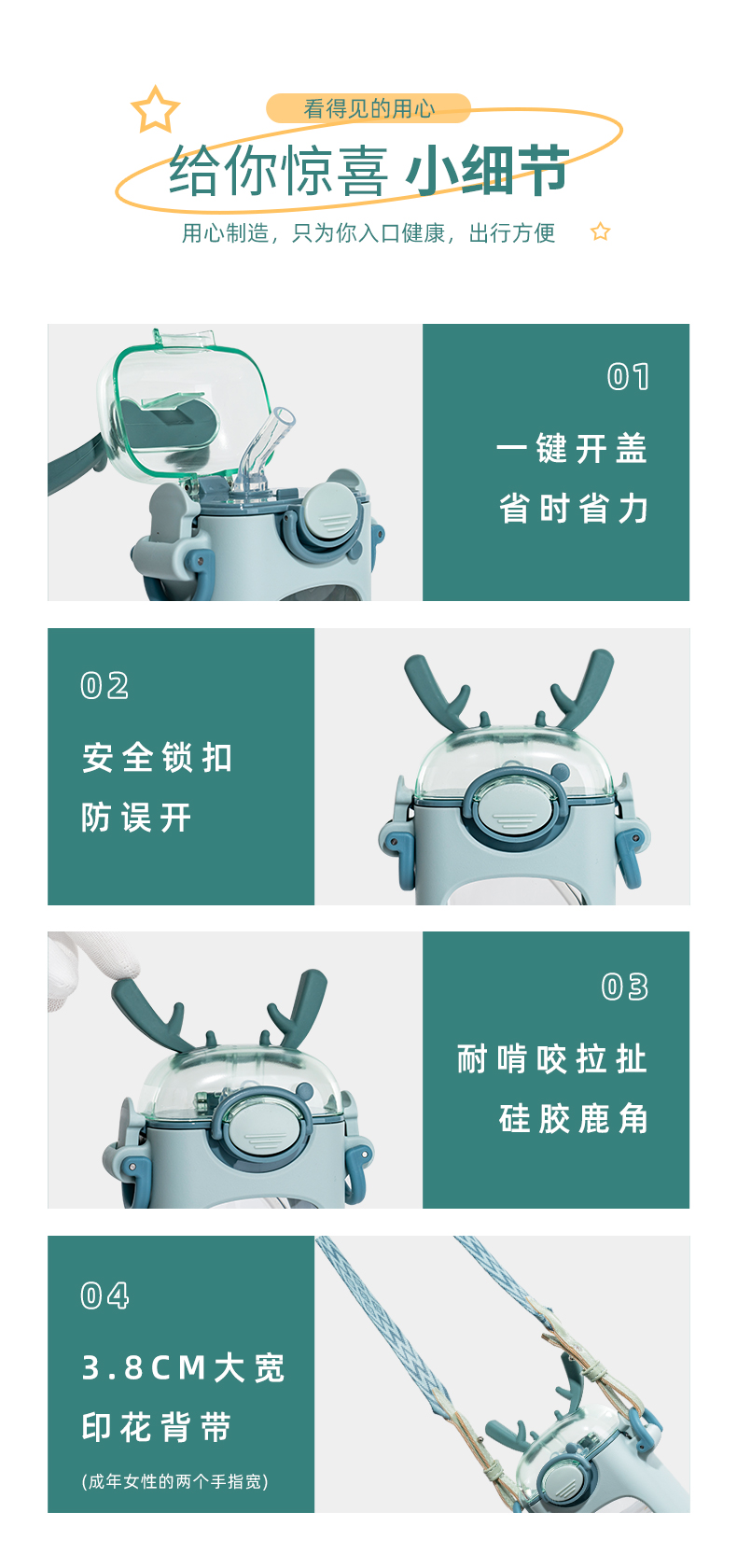 看得见的用心

给你惊喜 小细节

用心制造，只为你入口健康，出行方便

01

一键开盖

省时省力

02

安全锁扣

防误开

03

耐啃咬拉扯

硅胶鹿角

04

3.8CM大宽

印花背带

(成年女性的两个手指宽)