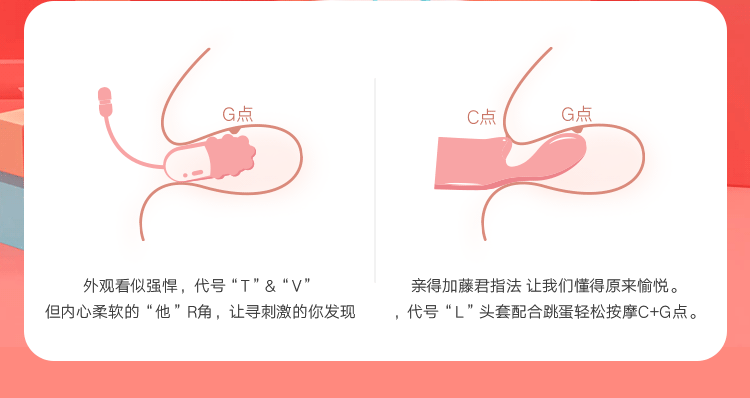 G点

外观看似强悍，代号“T”&“V”
但内心柔软的“他”R角，让寻刺激的你发现

C点

G点

亲得加藤君指法 让我们懂得原来愉悦。
，代号“L”头套配合跳蛋轻松按摩C+G点。