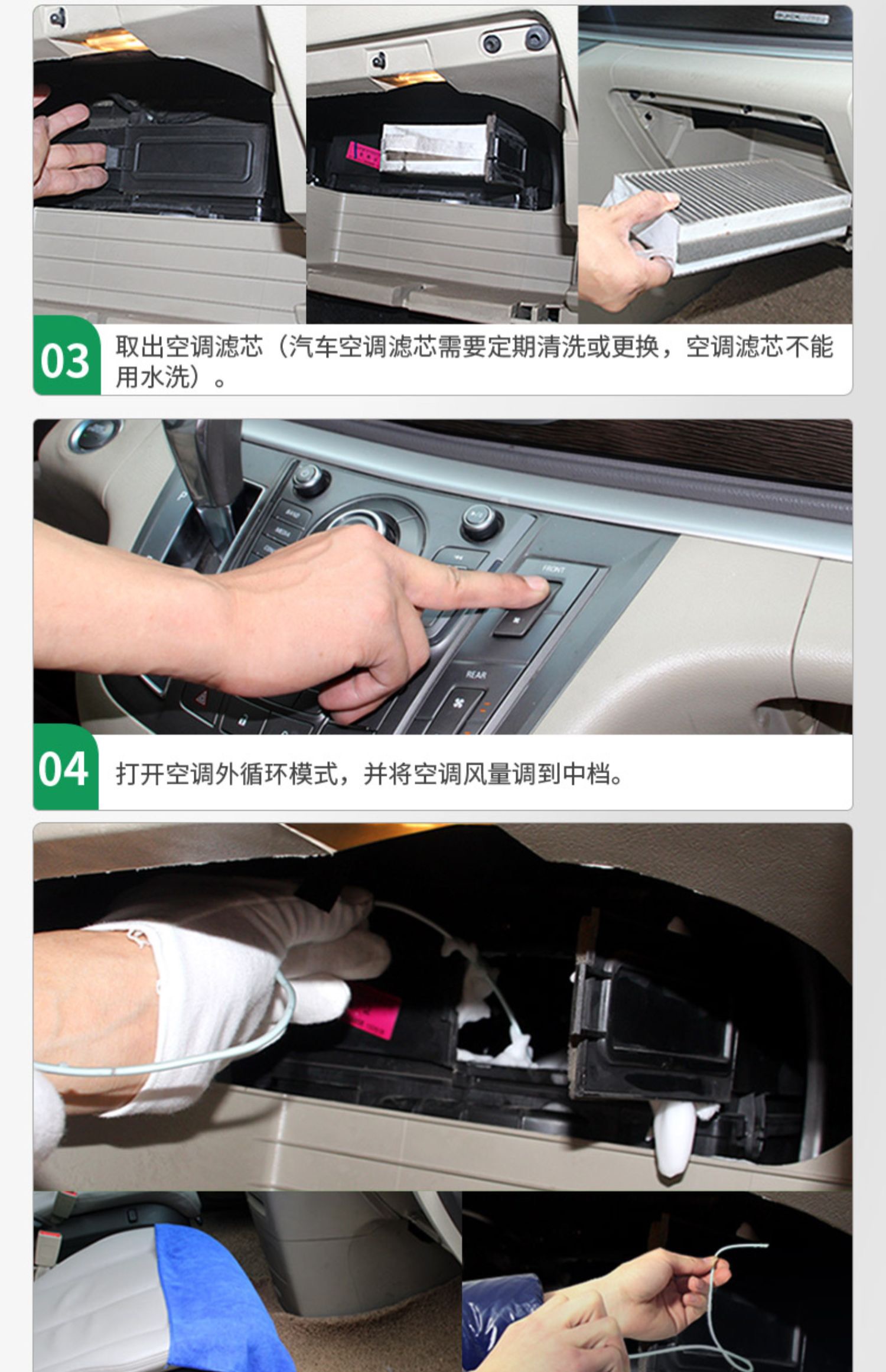 03 取出空调滤芯（汽车空调滤芯需要定期清洗或更换，空调滤芯不能用水洗）。

FRONT

REAR

04 打开空调外循环模式，并将空调风量调到中档。