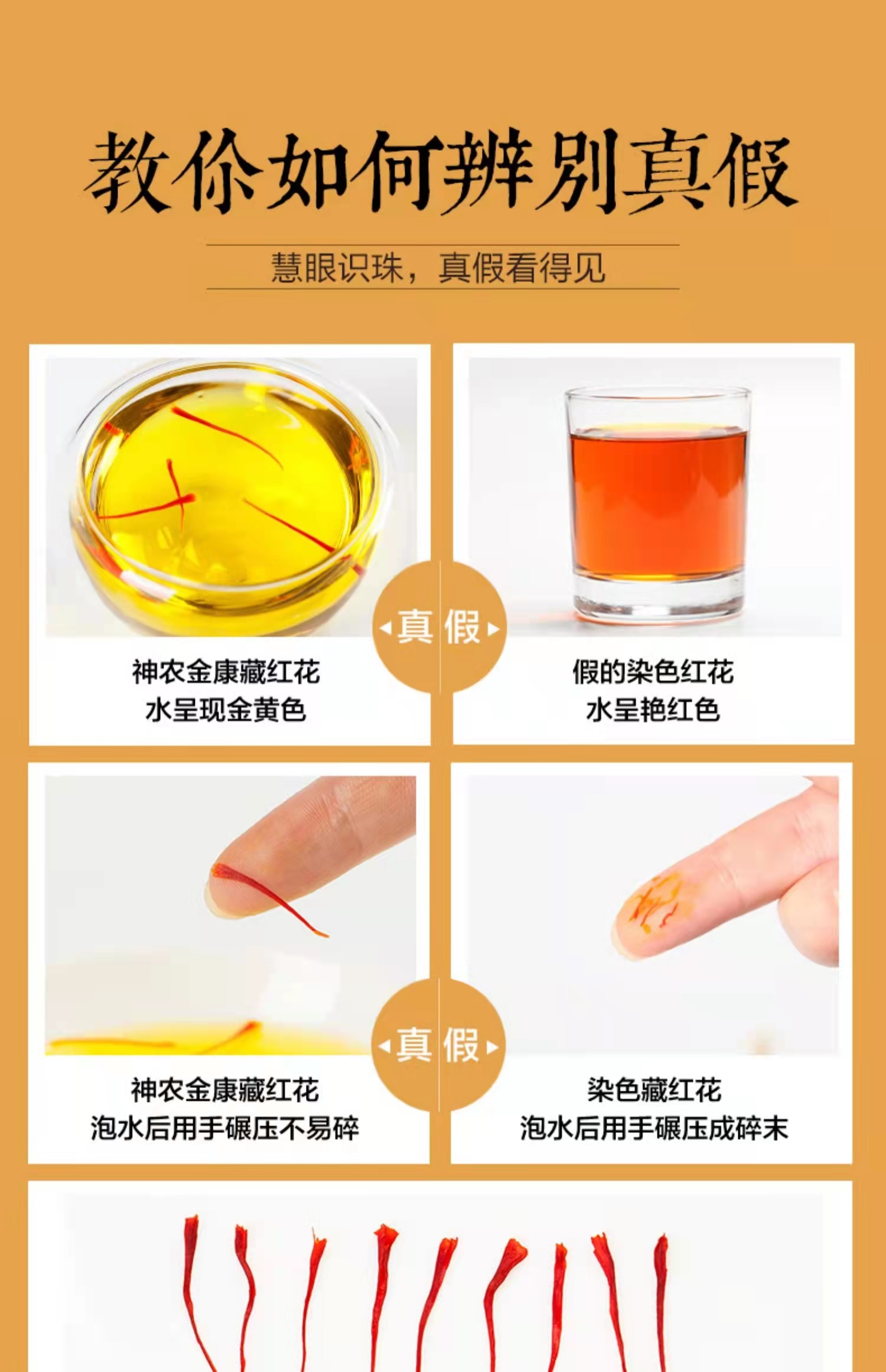 教你如何辨别真假

慧眼识珠，真假看得见

真 假

神农金康藏红花
水呈现金黄色

假的染色红花
水呈艳红色

真 假

神农金康藏红花
泡水后用手碾压不易碎

染色藏红花
泡水后用手碾压成碎末