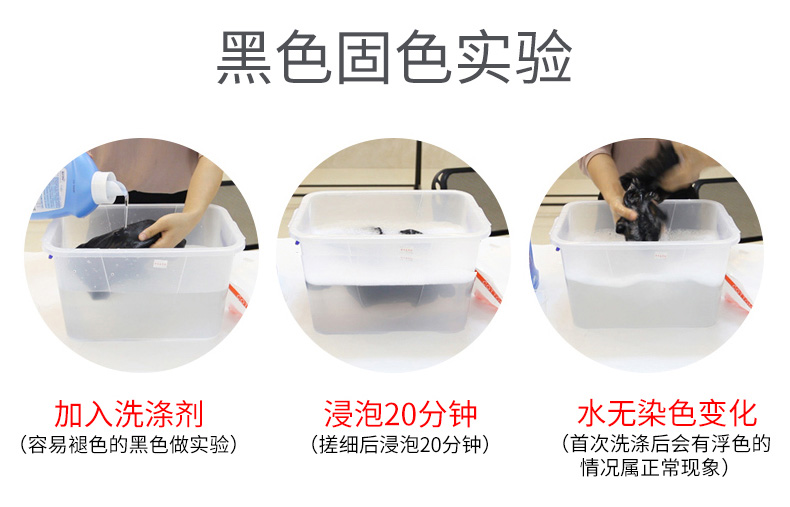 黑色固色实验

加入洗涤剂
（容易褪色的黑色做实验）

浸泡20分钟
（搓细后浸泡20分钟）

水无染色变化
（首次洗涤后会有浮色的情况属正常现象）