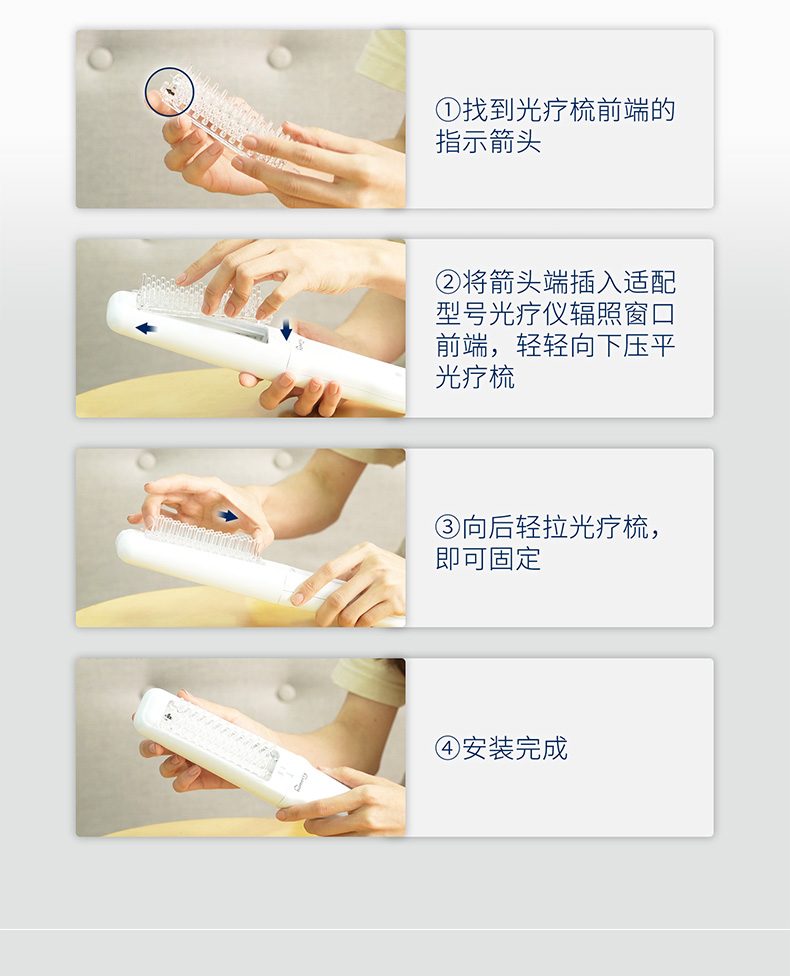 ①找到光疗梳前端的指示箭头

②将箭头端插入适配型号光疗仪辐照窗口前端，轻轻向下压平光疗梳

③向后轻拉光疗梳，即可固定

④安装完成