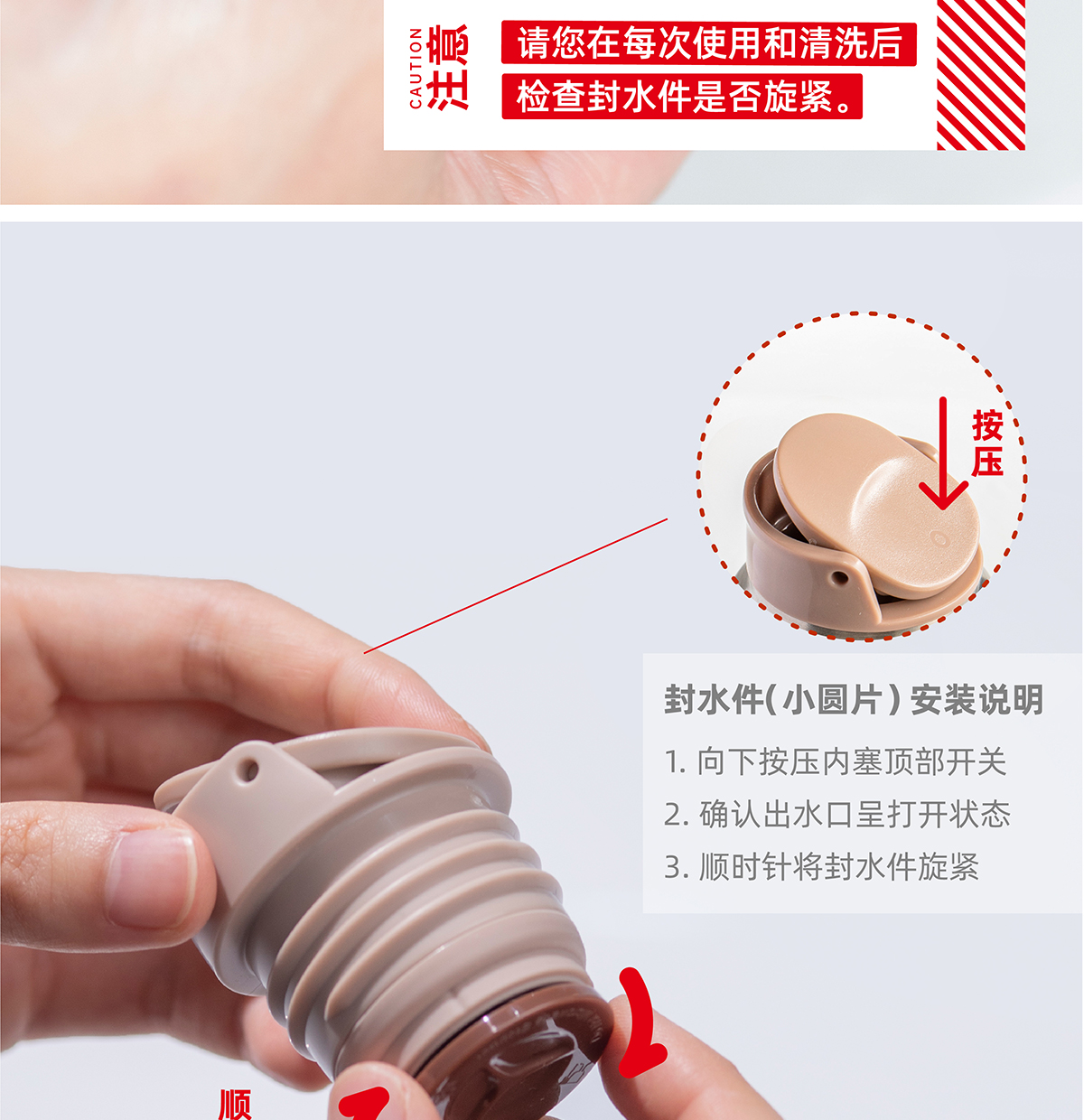 CAUTION
注意

请您在每次使用和清洗后
检查封水件是否旋紧。

按压

封水件(小圆片)安装说明

1. 向下按压内塞顶部开关
2. 确认出水口呈打开状态
3. 顺时针将封水件旋紧

顺