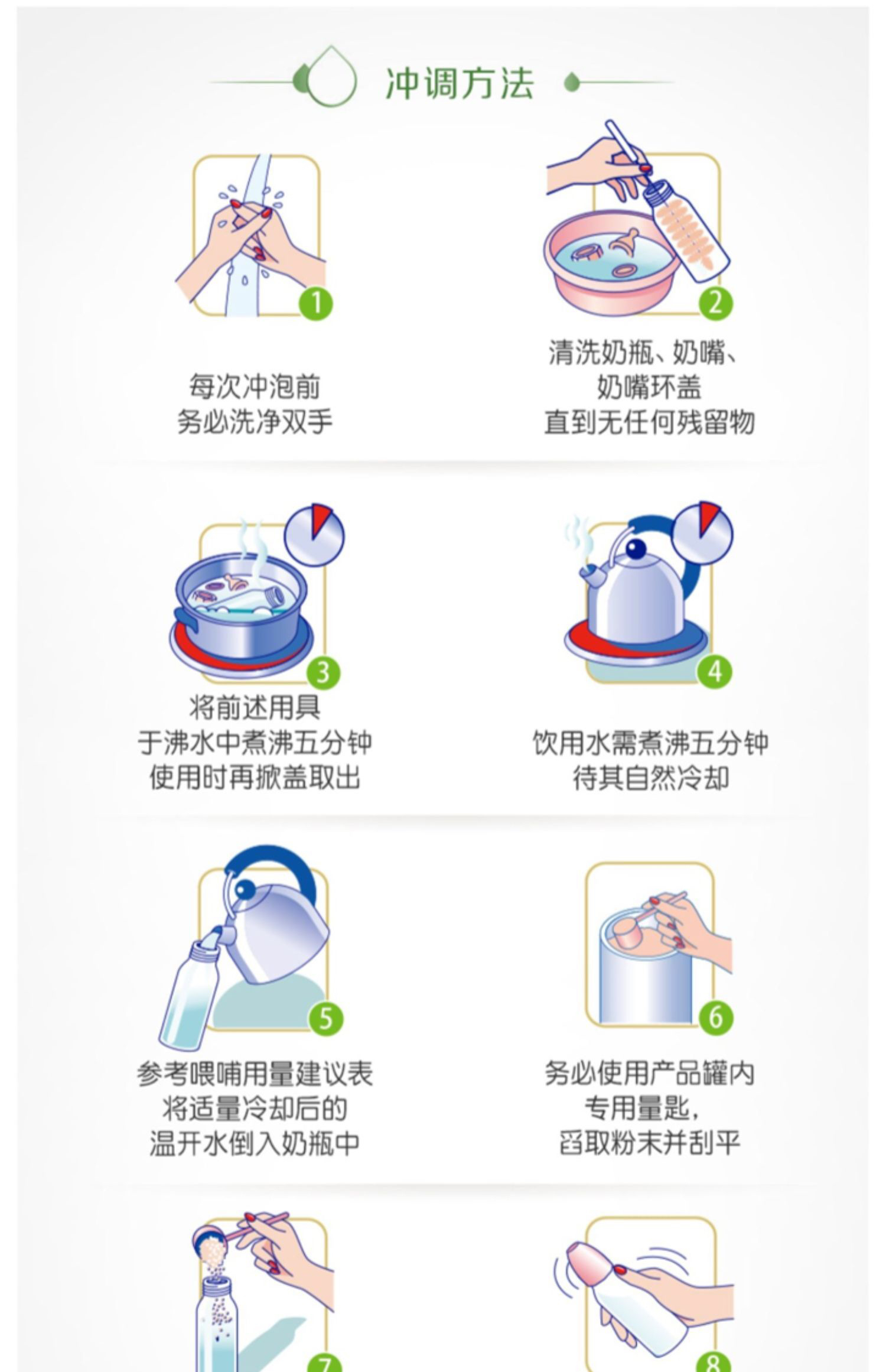 冲调方法

1

每次冲泡前
务必洗净双手

2

清洗奶瓶、奶嘴、
奶嘴环盖
直到无任何残留物

3

将前述用具
于沸水中煮沸五分钟
使用时再掀盖取出

4

饮用水需煮沸五分钟
待其自然冷却

5

参考喂哺用量建议表
将适量冷却后的
温开水倒入奶瓶中

6

务必使用产品罐内
专用量匙，
舀取粉末并刮平

7

8