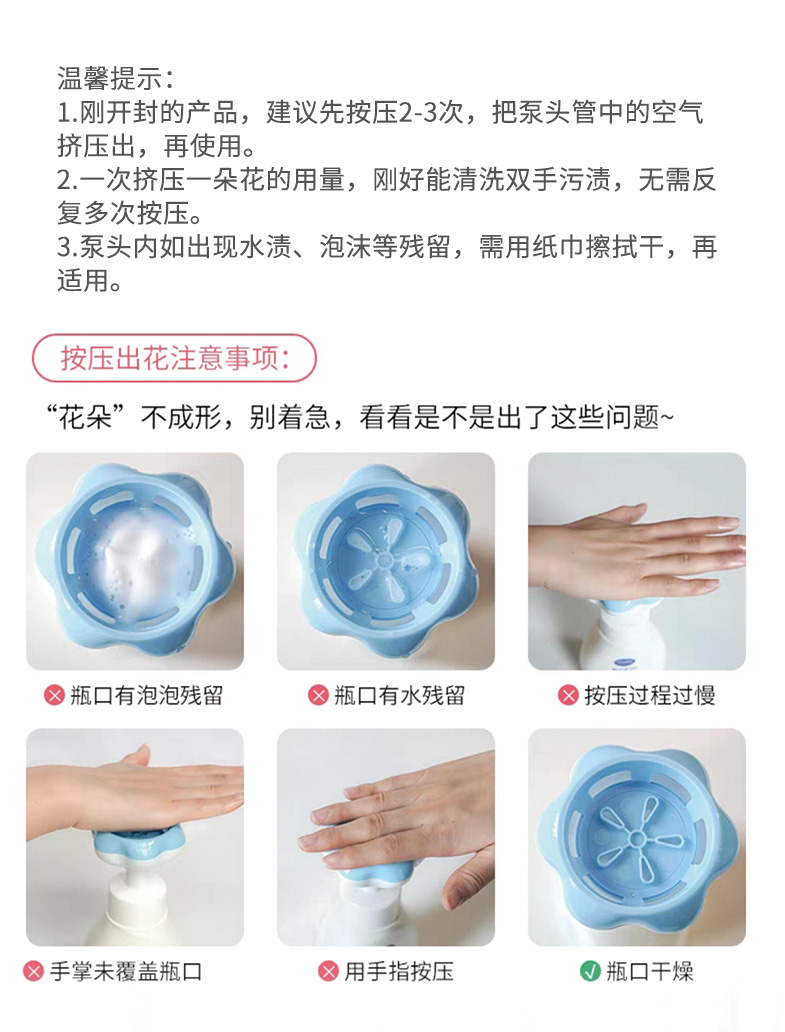 温馨提示：
1.刚开封的产品，建议先按压2-3次，把泵头管中的空气挤压出，再使用。
2.一次挤压一朵花的用量，刚好能清洗双手污渍，无需反复多次按压。
3.泵头内如出现水渍、泡沫等残留，需用纸巾擦拭干，再适用。

按压出花注意事项：

“花朵”不成形，别着急，看看是不是出了这些问题~

瓶口有泡泡残留

瓶口有水残留

按压过程过慢

手掌未覆盖瓶口

用手指按压

瓶口干燥