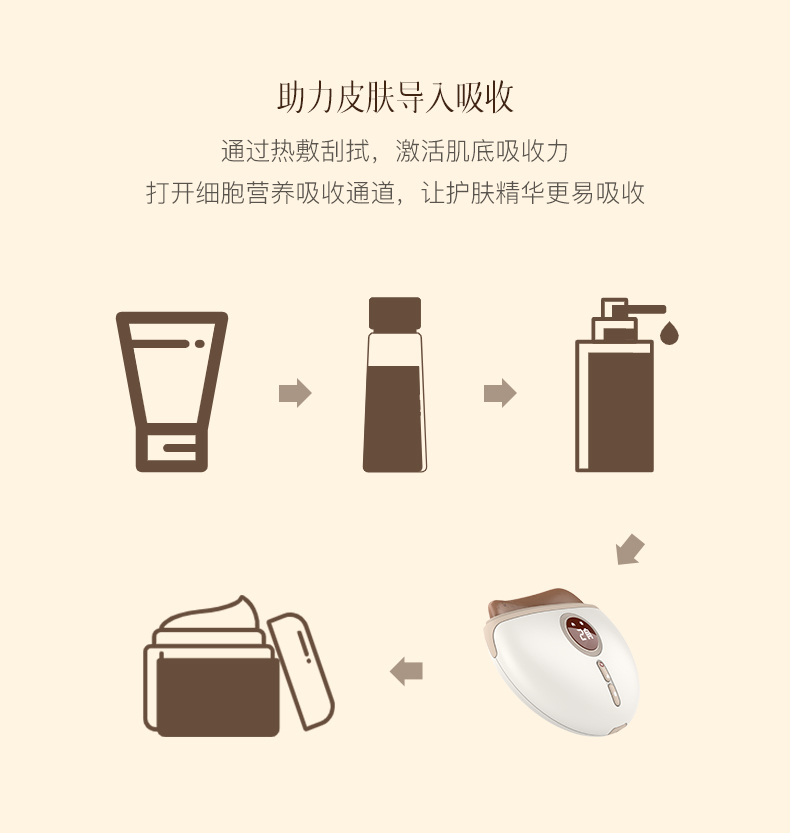 助力皮肤导入吸收

通过热敷刮拭，激活肌底吸收力
打开细胞营养吸收通道，让护肤精华更易吸收