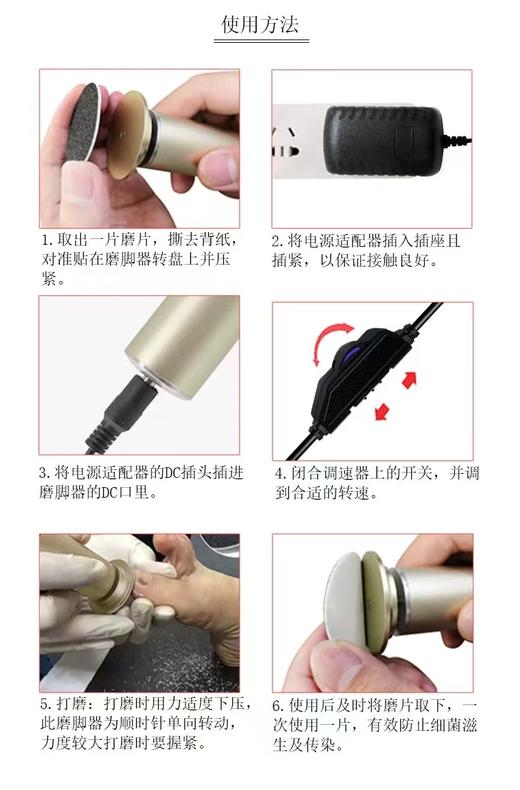 使用方法

1. 取出一片磨片，撕去背纸，对准贴在磨脚器转盘上并压紧。

2. 将电源适配器插入插座且插紧，以保证接触良好。

3. 将电源适配器的DC插头插进磨脚器的DC口里。

4. 闭合调速器上的开关，并调到合适的转速。

5. 打磨：打磨时用力适度下压，此磨脚器为顺时针单向转动，力度较大打磨时要握紧。

6. 使用后及时将磨片取下，一次使用一片，有效防止细菌滋生及传染。