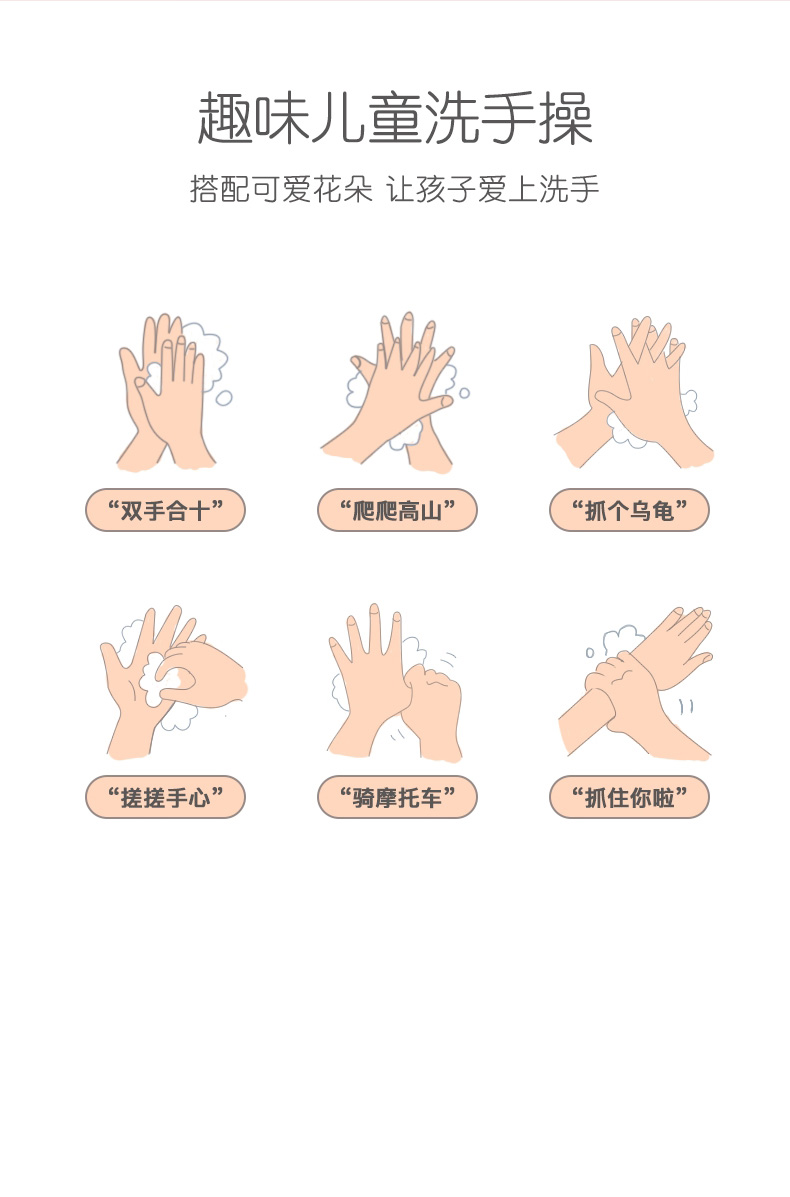 趣味儿童洗手操

搭配可爱花朵 让孩子爱上洗手

“双手合十”

“爬爬高山”

“抓个乌龟”

“搓搓手心”

“骑摩托车”

“抓住你啦”