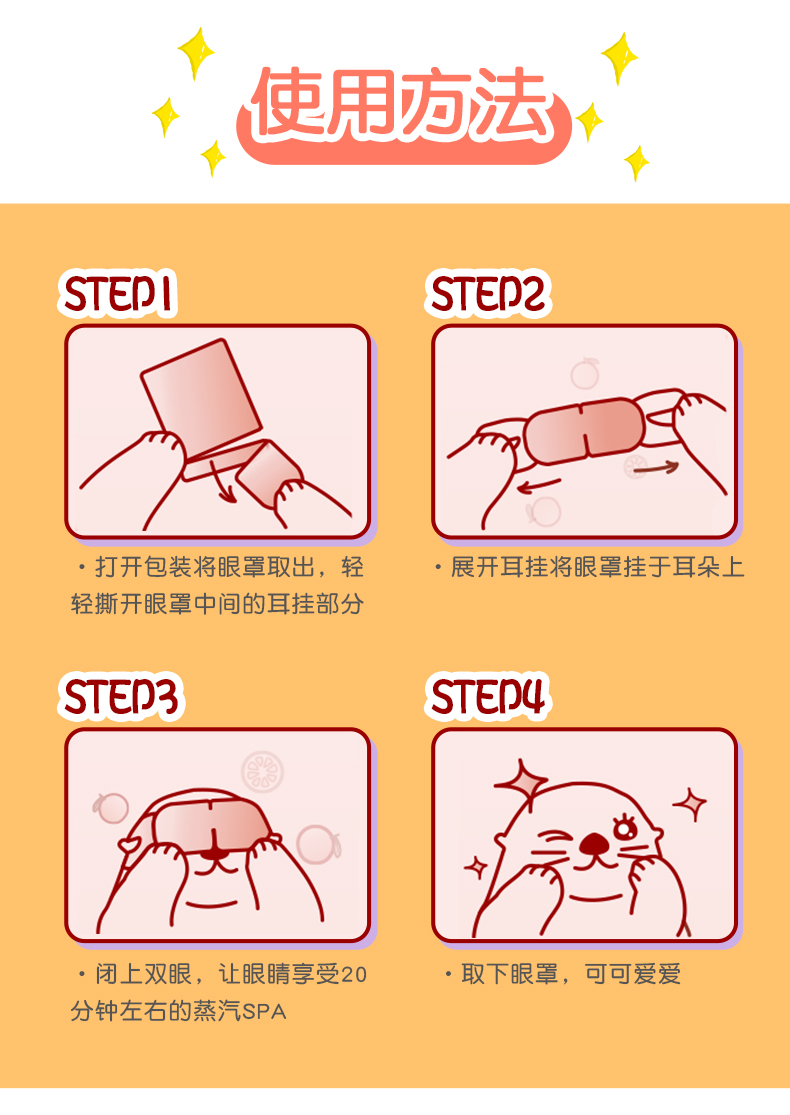 使用方法

STEP1

・打开包装将眼罩取出，轻轻撕开眼罩中间的耳挂部分

STEP2

・展开耳挂将眼罩挂于耳朵上

STEP3

・闭上双眼，让眼睛享受20分钟左右的蒸汽SPA

STEP4

・取下眼罩，可可爱爱