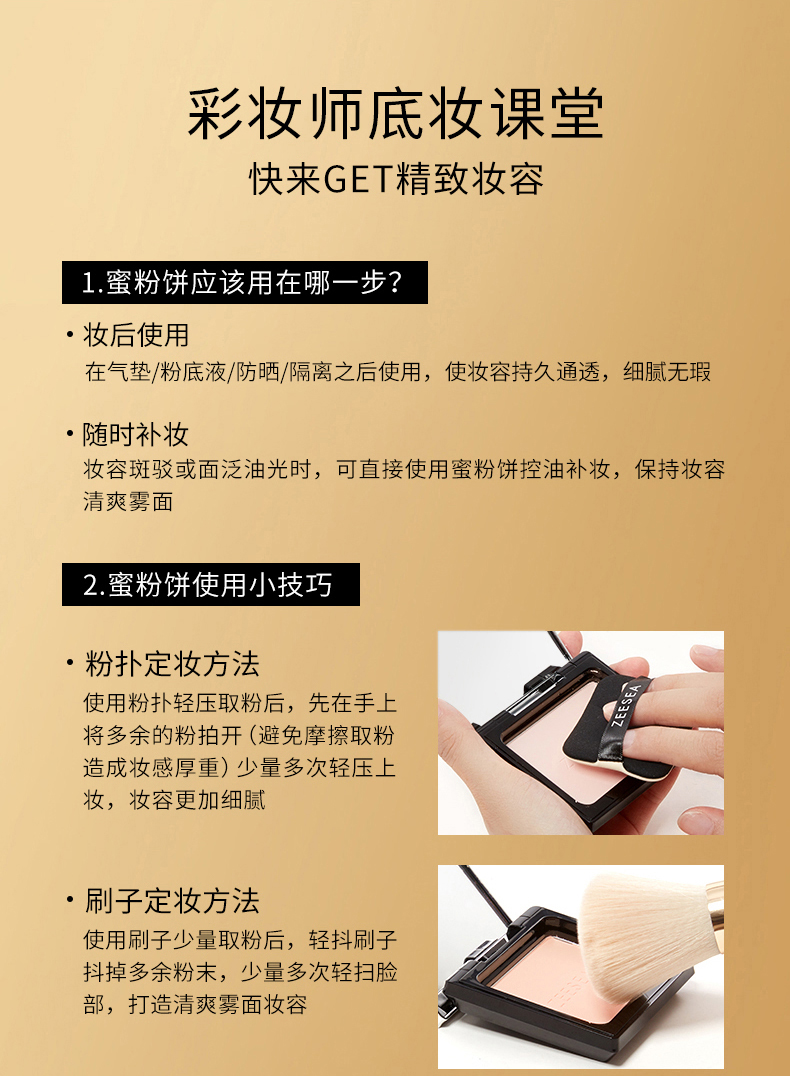 彩妆师底妆课堂
快来GET精致妆容

1.蜜粉饼应该用在哪一步?

· 妆后使用
在气垫/粉底液/防晒/隔离之后使用，使妆容持久通透，细腻无瑕

· 随时补妆
妆容斑驳或面泛油光时，可直接使用蜜粉饼控油补妆，保持妆容清爽雾面

2.蜜粉饼使用小技巧

· 粉扑定妆方法
使用粉扑轻压取粉后，先在手上将多余的粉拍开（避免摩擦取粉造成妆感厚重）少量多次轻压上妆，妆容更加细腻

ZEESEA

· 刷子定妆方法
使用刷子少量取粉后，轻抖刷子抖掉多余粉末，少量多次轻扫脸部，打造清爽雾面妆容