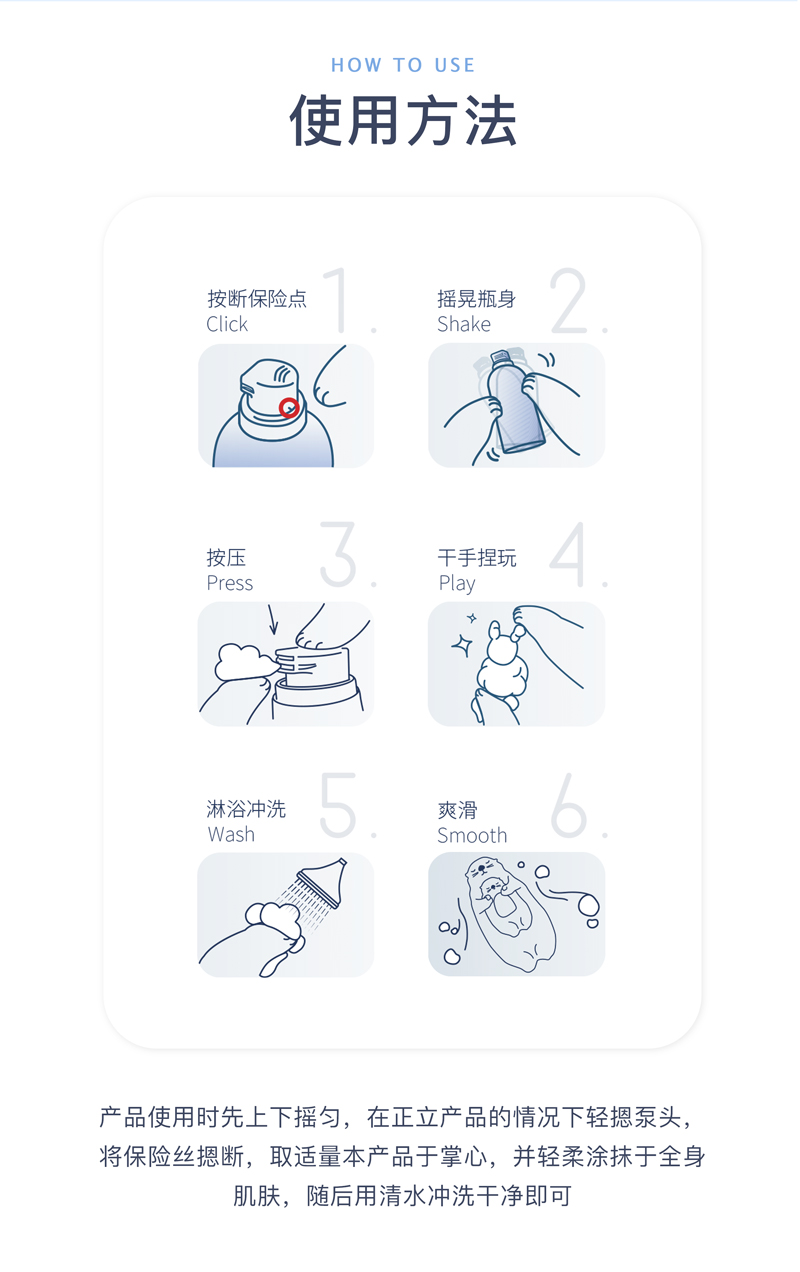 HOW TO USE

使用方法

按断保险点
Click
1.

摇晃瓶身
Shake
2.

按压
Press
3.

干手捏玩
Play
4.

淋浴冲洗
Wash
5.

爽滑
Smooth
6.

产品使用时先上下摇匀，在正立产品的情况下轻摁泵头，将保险丝摁断，取适量本产品于掌心，并轻柔涂抹于全身肌肤，随后用清水冲洗干净即可