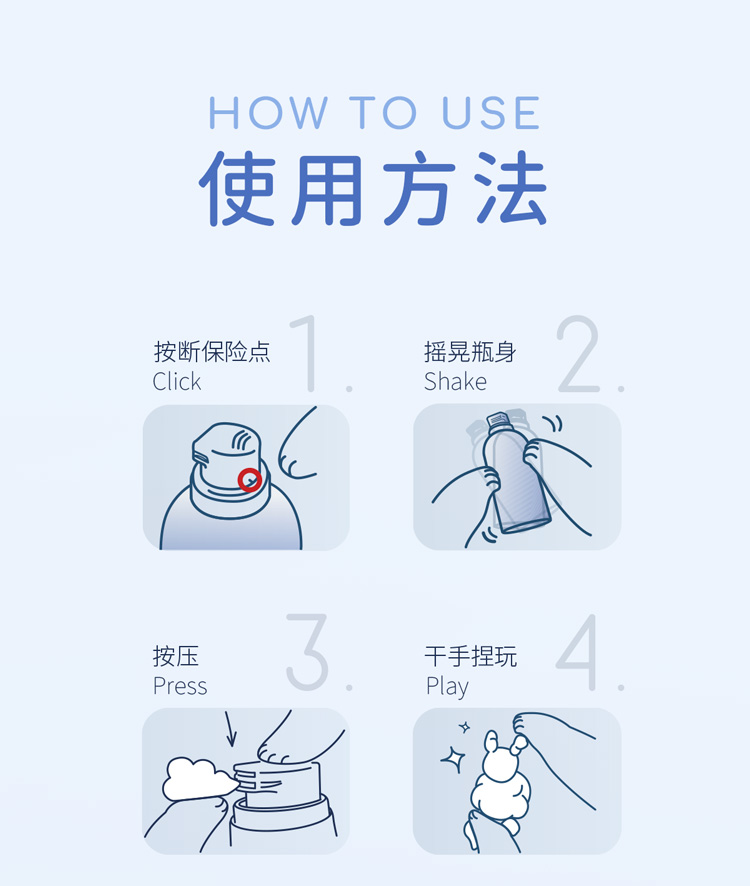 HOW TO USE
使用方法

按断保险点
Click
1.

摇晃瓶身
Shake
2.

按压
Press
3.

干手捏玩
Play
4.