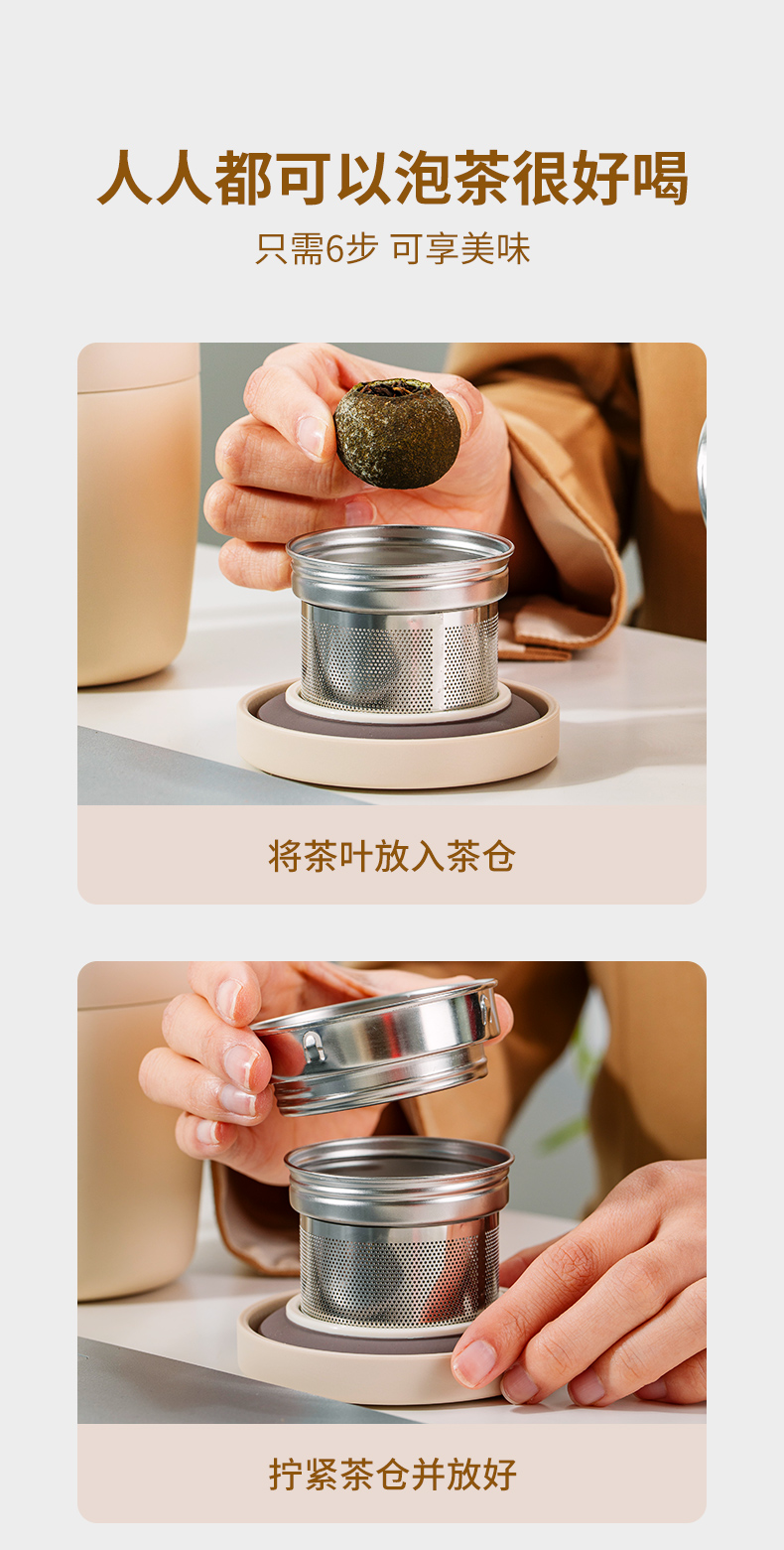 人人都可以泡茶很好喝

只需6步 可享美味

将茶叶放入茶仓

拧紧茶仓并放好