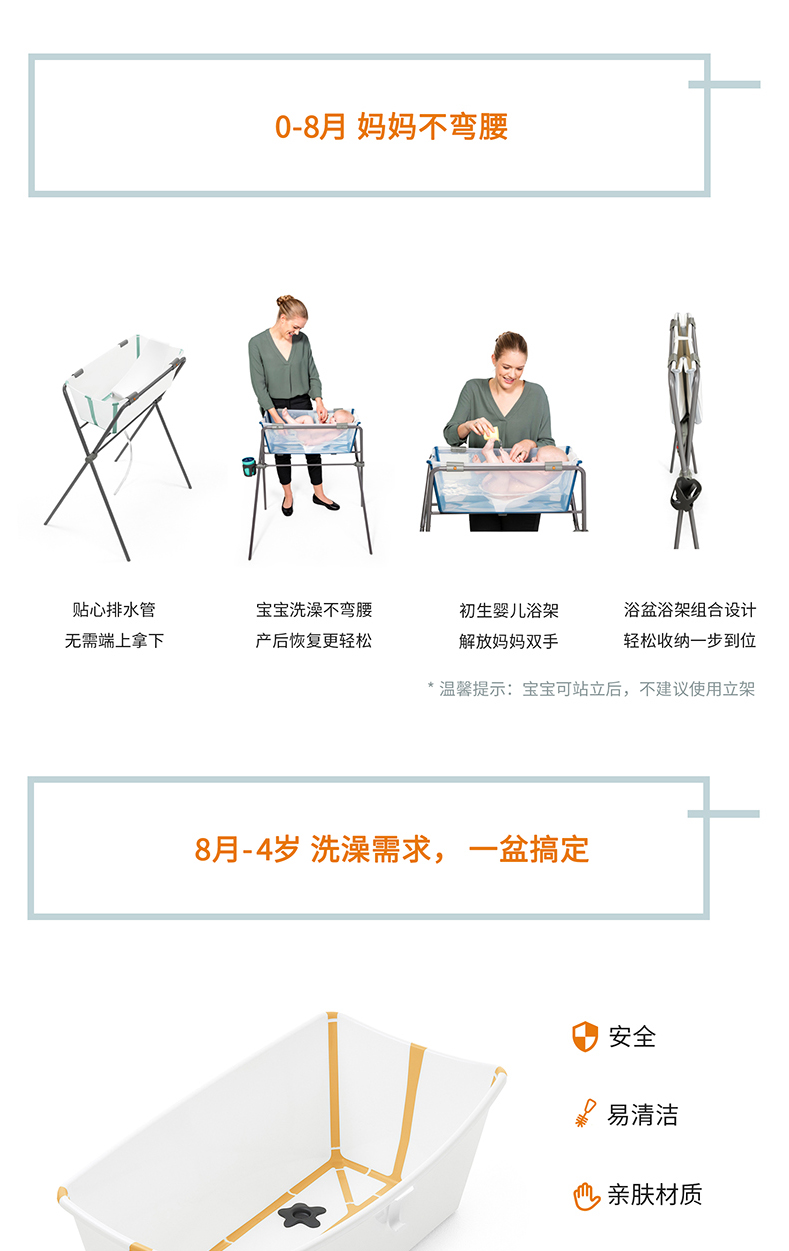 0-8月 妈妈不弯腰

贴心排水管
无需端上拿下

宝宝洗澡不弯腰
产后恢复更轻松

初生婴儿浴架
解放妈妈双手

浴盆浴架组合设计
轻松收纳一步到位

* 温馨提示：宝宝可站立后，不建议使用立架

8月-4岁 洗澡需求，一盆搞定

安全

易清洁

亲肤材质