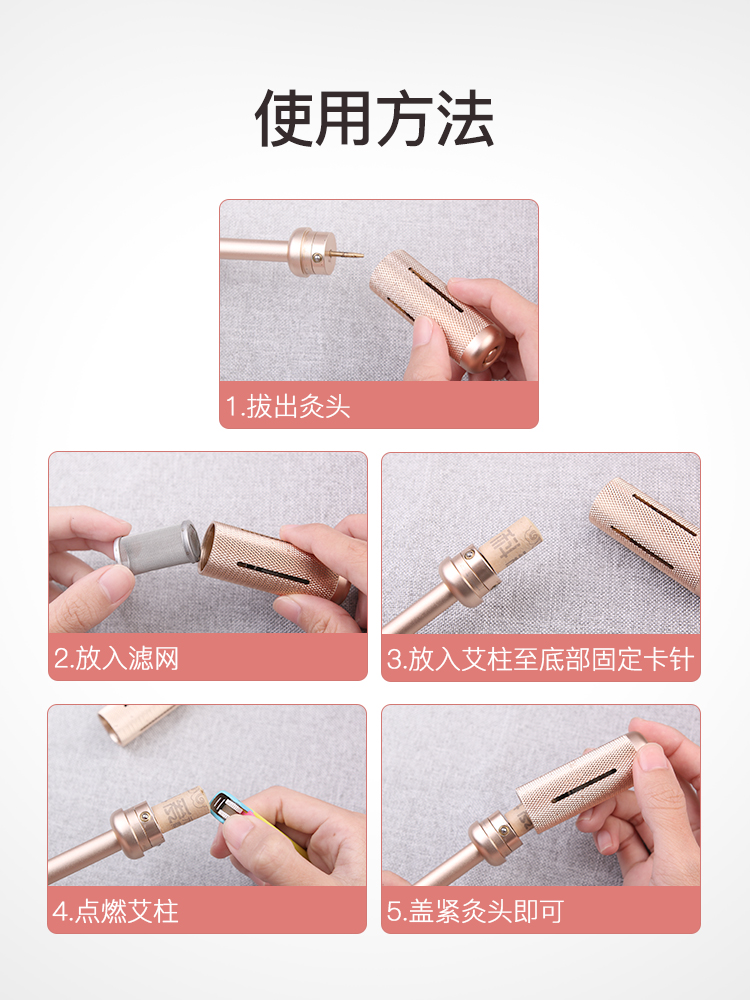 使用方法

1.拔出灸头

2.放入滤网

3.放入艾柱至底部固定卡针

4.点燃艾柱

5.盖紧灸头即可