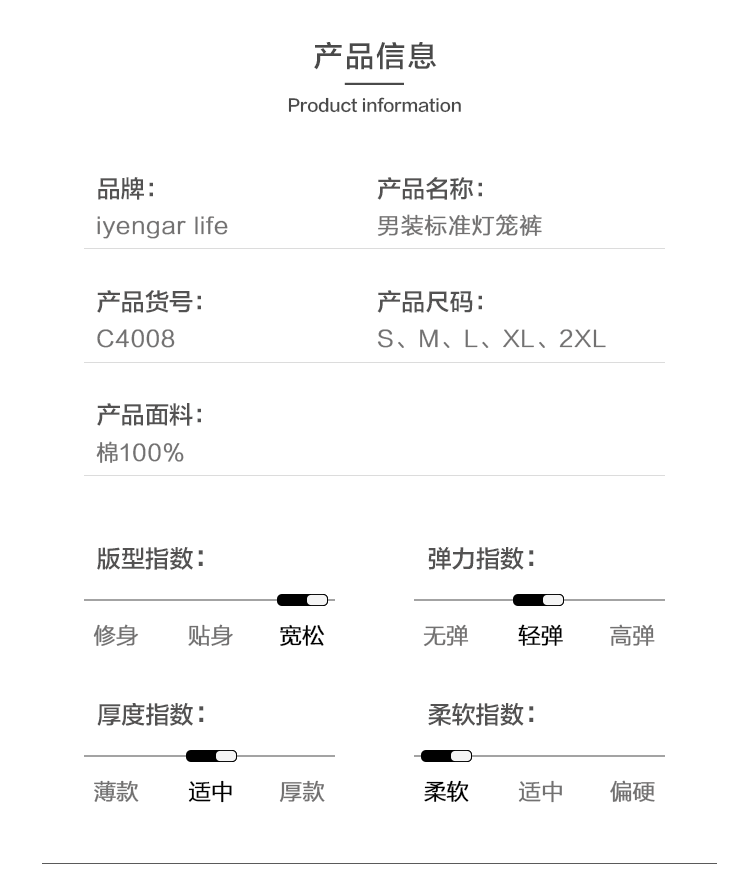 产品信息

Product information

品牌：
iyengar life

产品名称：
男装标准灯笼裤

产品货号：
C4008

产品尺码：
S、M、L、XL、2XL

产品面料：
棉100%

版型指数：
修身 贴身 宽松

弹力指数：
无弹 轻弹 高弹

厚度指数：
薄款 适中 厚款

柔软指数：
柔软 适中 偏硬