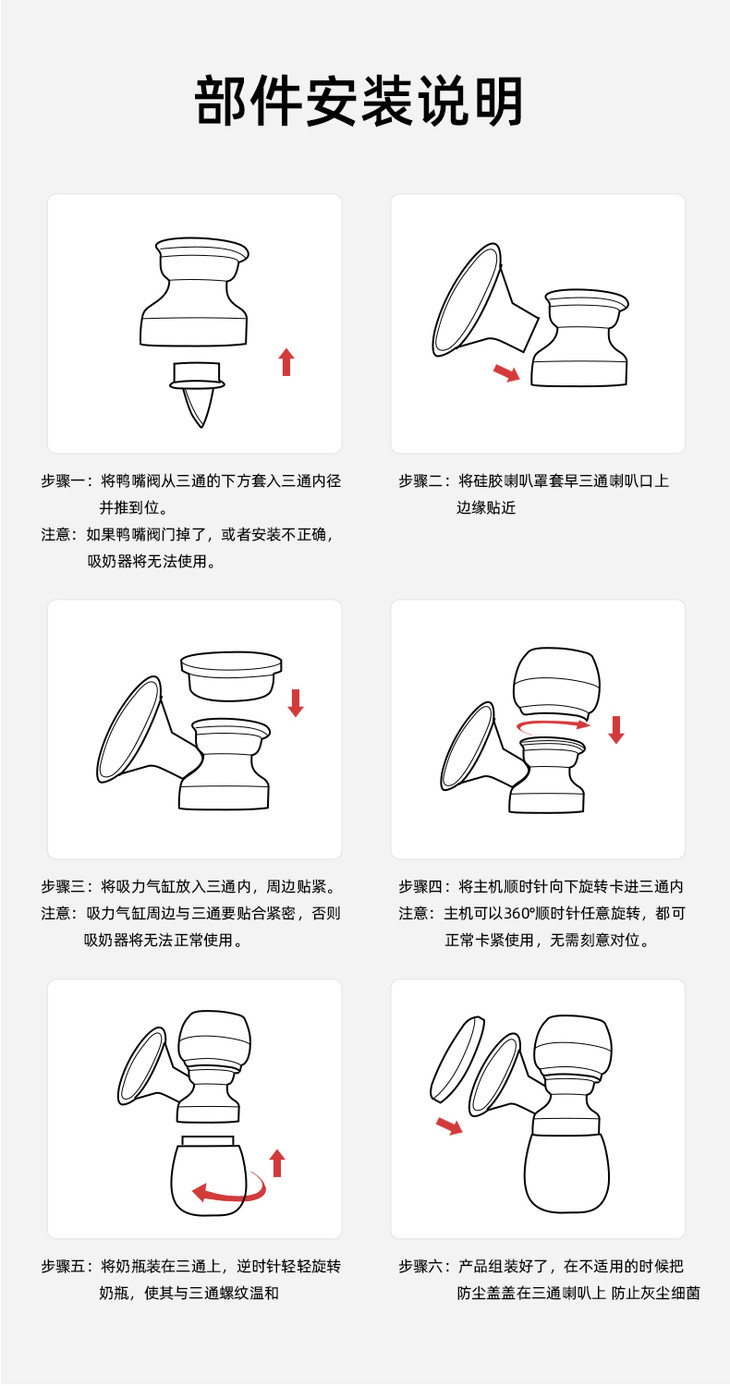 部件安装说明

步骤一：将鸭嘴阀从三通的下方套入三通内径并推到位。
注意：如果鸭嘴阀门掉了，或者安装不正确，吸奶器将无法使用。

步骤二：将硅胶喇叭罩套早三通喇叭口上边缘贴近

步骤三：将吸力气缸放入三通内，周边贴紧。
注意：吸力气缸周边与三通要贴合紧密，否则吸奶器将无法正常使用。

步骤四：将主机顺时针向下旋转卡进三通内
注意：主机可以360°顺时针任意旋转，都可正常卡紧使用，无需刻意对位。

步骤五：将奶瓶装在三通上，逆时针轻轻旋转奶瓶，使其与三通螺纹温和

步骤六：产品组装好了，在不适用的时候把防尘盖盖在三通喇叭上 防止灰尘细菌