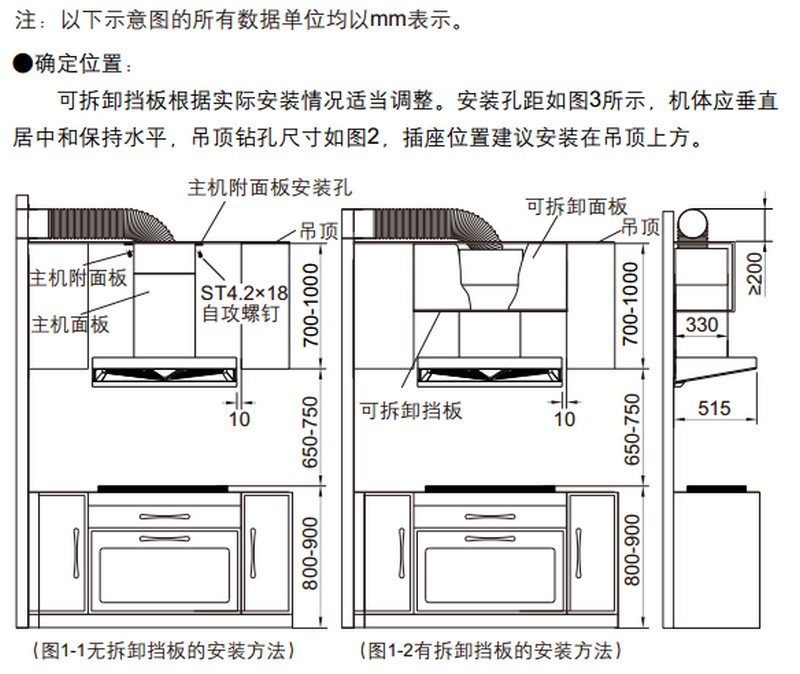 注：以下示意图的所有数据单位均以mm表示。

●确定位置：

可拆卸挡板根据实际安装情况适当调整。安装孔距如图3所示，机体应垂直居中和保持水平，吊顶钻孔尺寸如图2，插座位置建议安装在吊顶上方。

主机附面板安装孔
吊顶
主机附面板
主机面板
ST4.2×18
自攻螺钉
700-1000
10
650-750
800-900
（图1-1无拆卸挡板的安装方法）

可拆卸面板
吊顶
700-1000
可拆卸挡板
10
650-750
800-900
（图1-2有拆卸挡板的安装方法）

≥200
330
515