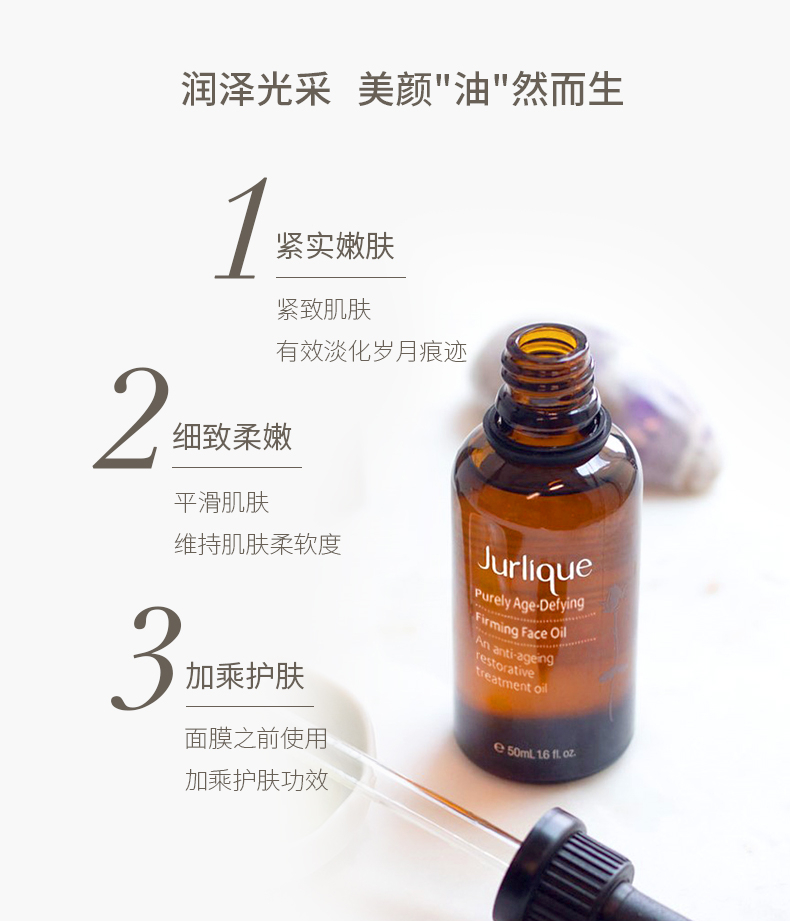 润泽光采 美颜"油"然而生

1 紧实嫩肤

紧致肌肤
有效淡化岁月痕迹

2 细致柔嫩

平滑肌肤
维持肌肤柔软度

3 加乘护肤

面膜之前使用
加乘护肤功效

Jurlique
Purely Age-Defying
Firming Face Oil
An anti-ageing restorative treatment oil
℮ 50mL 1.6 fl. oz.