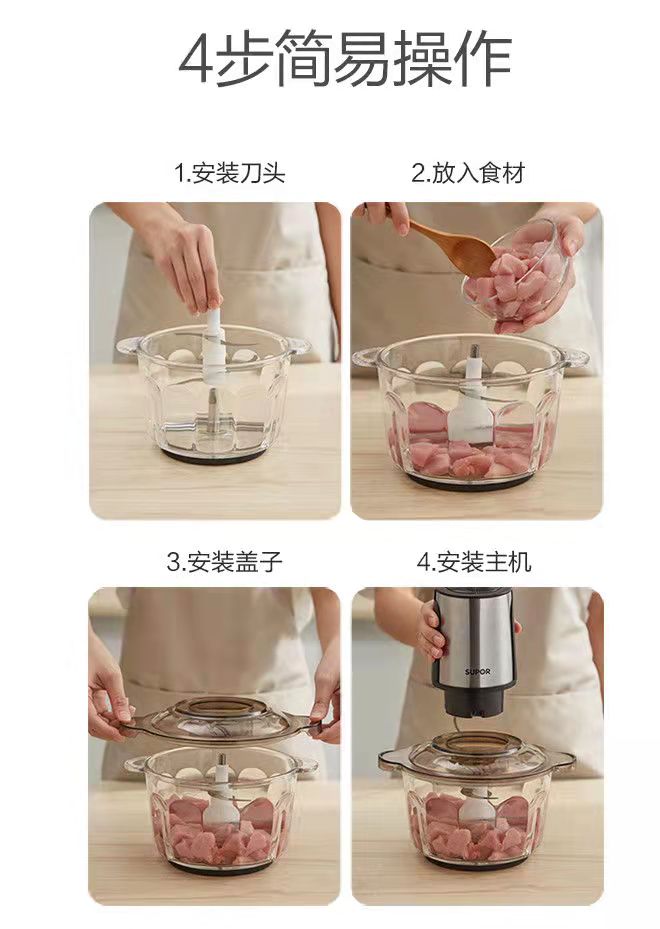 4步简易操作

1.安装刀头

2.放入食材

3.安装盖子

4.安装主机

SUPOR