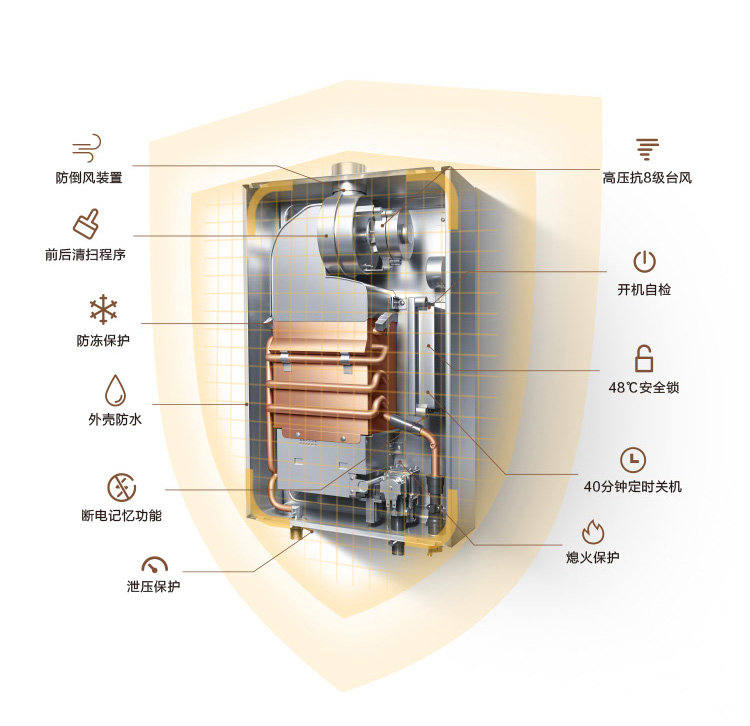 防倒风装置

前后清扫程序

防冻保护

外壳防水

断电记忆功能

泄压保护

高压抗8级台风

开机自检

48℃安全锁

40分钟定时关机

熄火保护