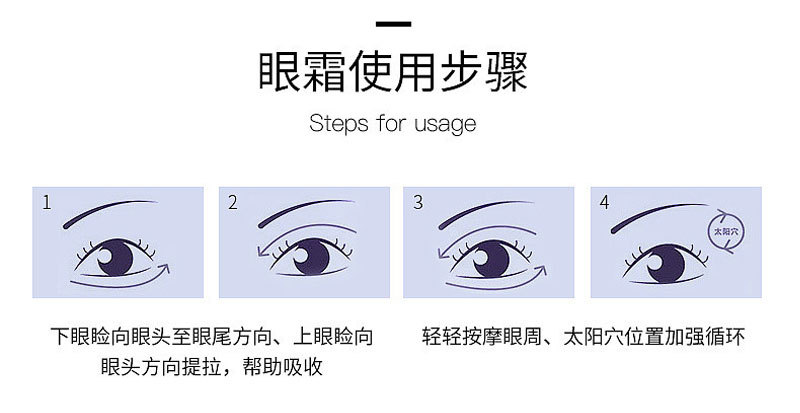 眼霜使用步骤

Steps for usage

1

2

3

4

太阳穴

下眼睑向眼头至眼尾方向、上眼睑向眼头方向提拉，帮助吸收

轻轻按摩眼周、太阳穴位置加强循环