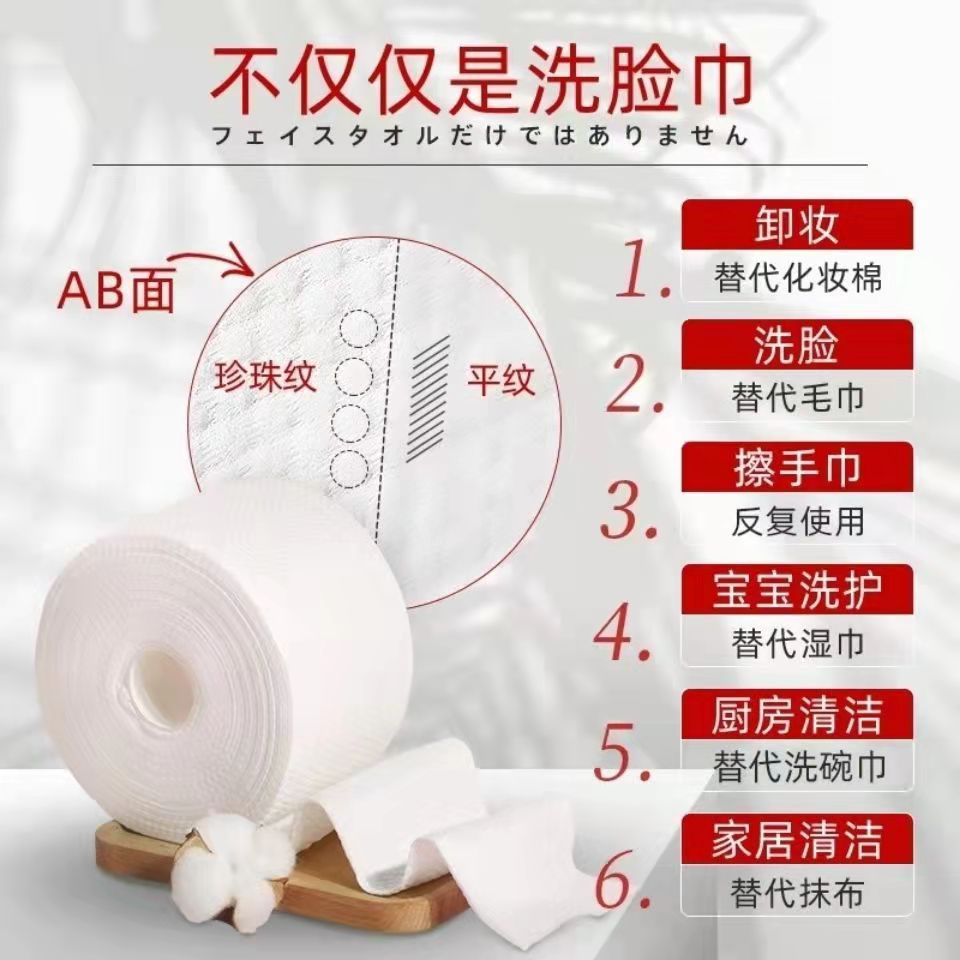 不仅仅是洗脸巾
フェイスタオルだけではありません

AB面

珍珠纹

平纹

1. 卸妆
替代化妆棉

2. 洗脸
替代毛巾

3. 擦手巾
反复使用

4. 宝宝洗护
替代湿巾

5. 厨房清洁
替代洗碗巾

6. 家居清洁
替代抹布