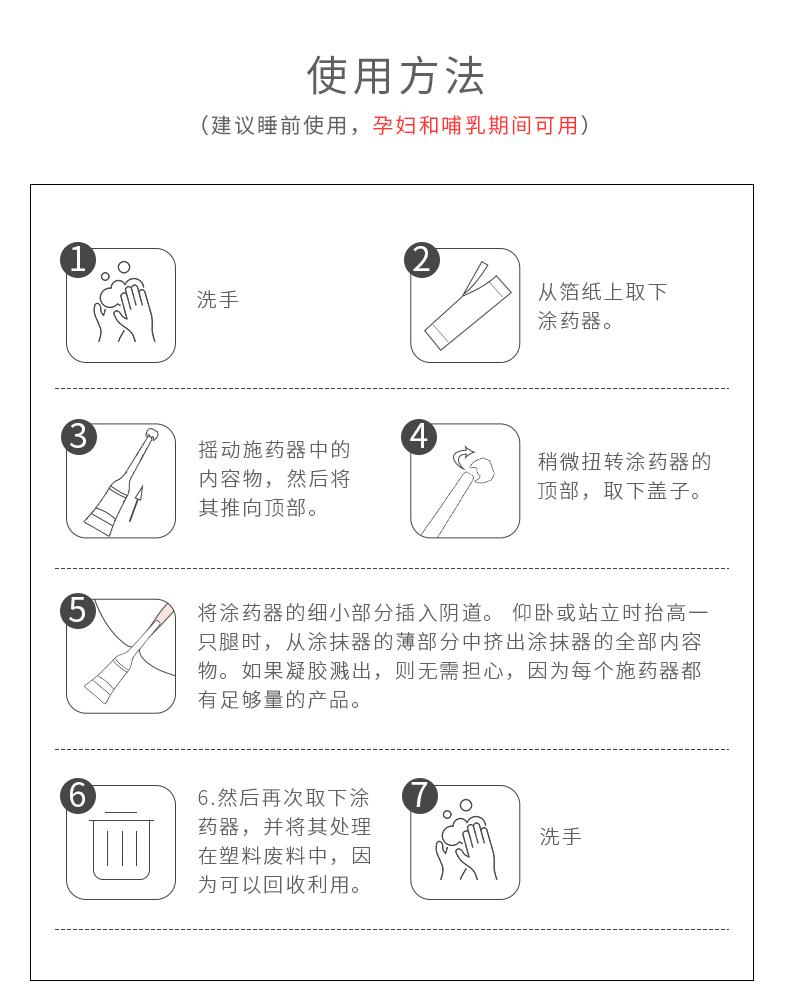 使用方法

（建议睡前使用，孕妇和哺乳期间可用）

1

洗手

2

从箔纸上取下涂药器。

3

摇动施药器中的内容物，然后将其推向顶部。

4

稍微扭转涂药器的顶部，取下盖子。

5

将涂药器的细小部分插入阴道。 仰卧或站立时抬高一只腿时，从涂抹器的薄部分中挤出涂抹器的全部内容物。如果凝胶溅出，则无需担心，因为每个施药器都有足够量的产品。

6

6.然后再次取下涂药器，并将其处理在塑料废料中，因为可以回收利用。

7

洗手