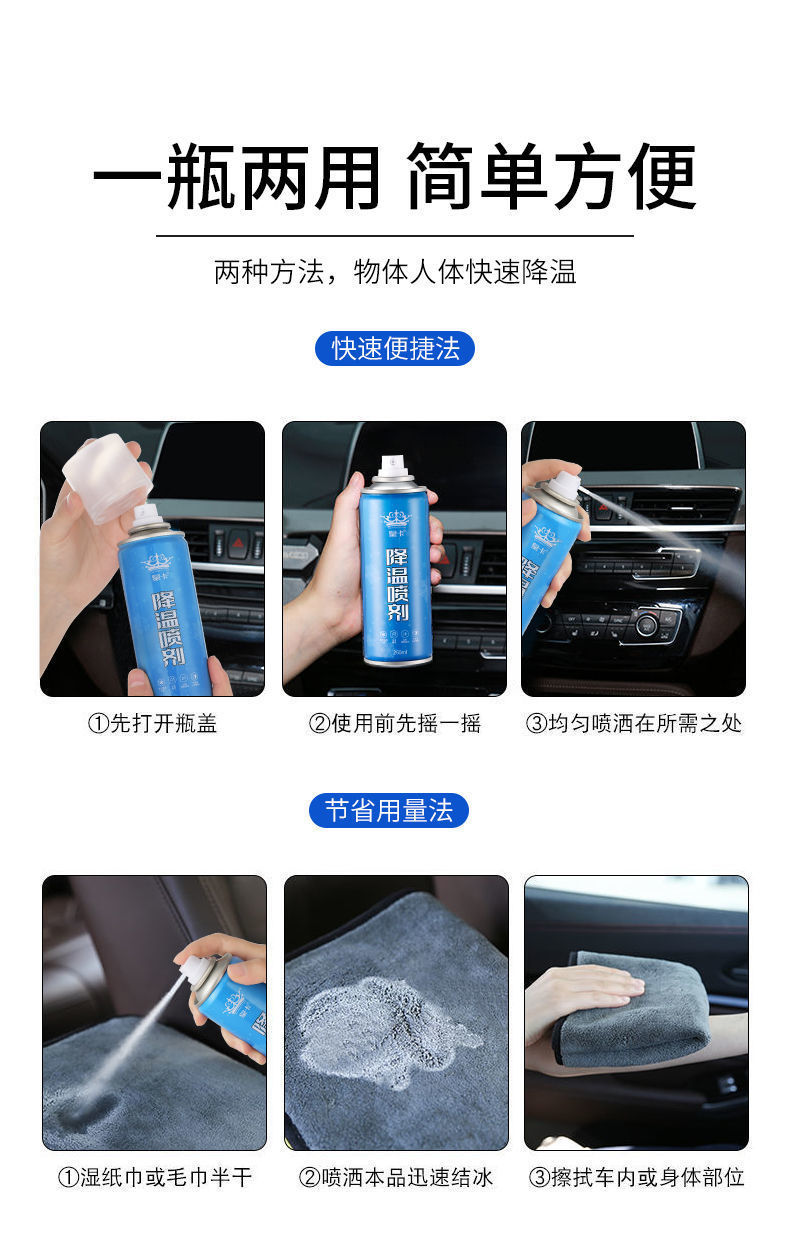 一瓶两用 简单方便

两种方法，物体人体快速降温

快速便捷法

降温喷剂

降温喷剂

①先打开瓶盖

②使用前先摇一摇

③均匀喷洒在所需之处

节省用量法

①湿纸巾或毛巾半干

②喷洒本品迅速结冰

③擦拭车内或身体部位