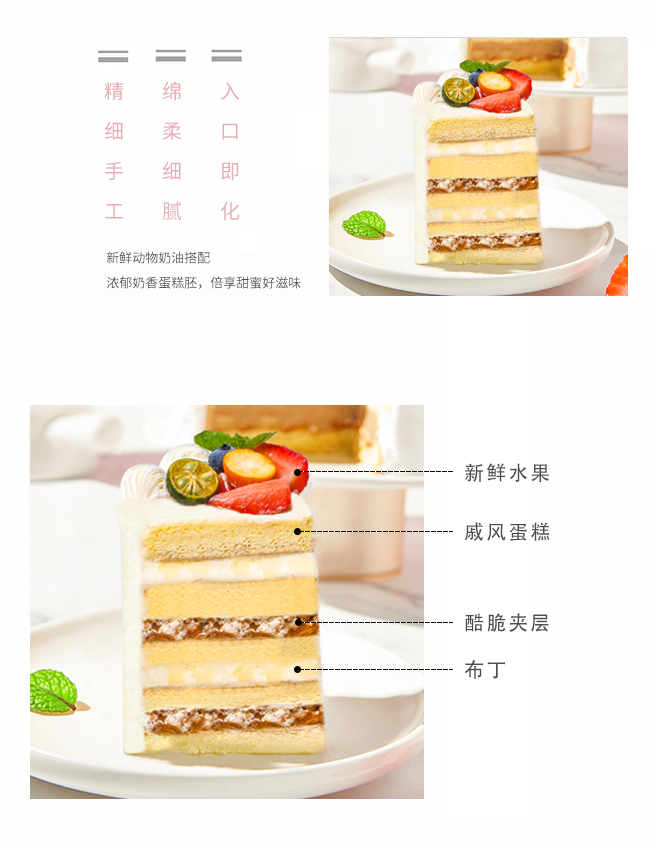 精细手工

绵柔细腻

入口即化

新鲜动物奶油搭配
浓郁奶香蛋糕胚，倍享甜蜜好滋味

新鲜水果

戚风蛋糕

酷脆夹层

布丁