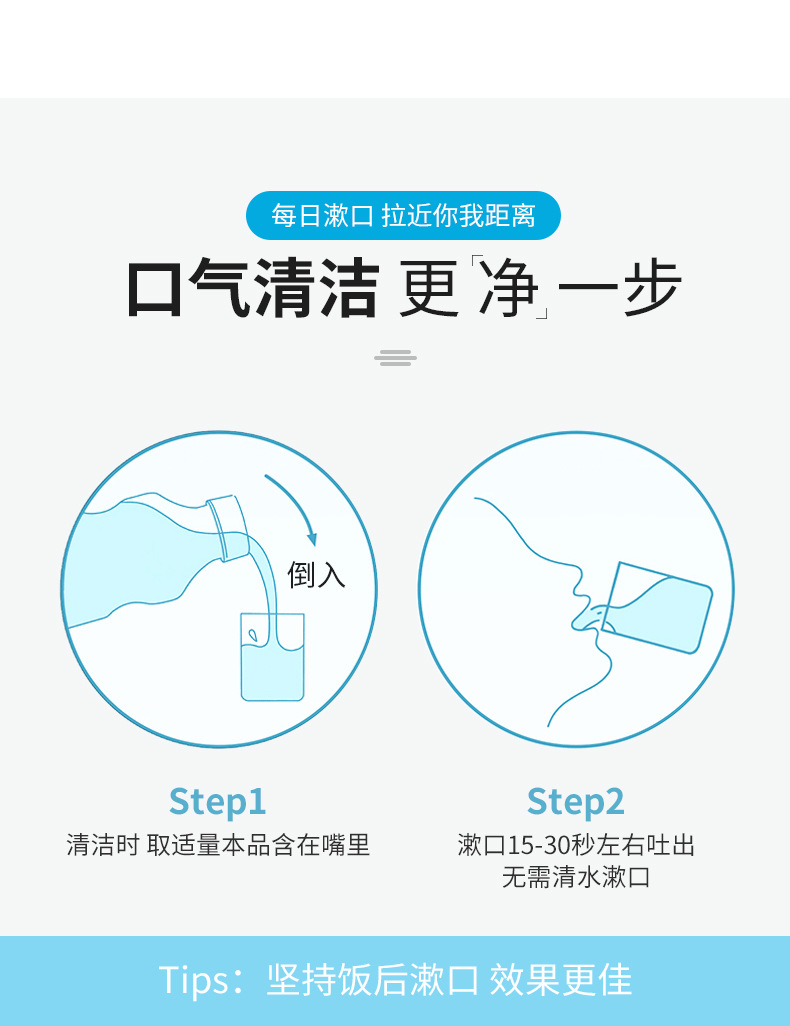 每日漱口 拉近你我距离

口气清洁 更「净」一步

倒入

Step1

清洁时 取适量本品含在嘴里

Step2

漱口15-30秒左右吐出
无需清水漱口

Tips：坚持饭后漱口 效果更佳