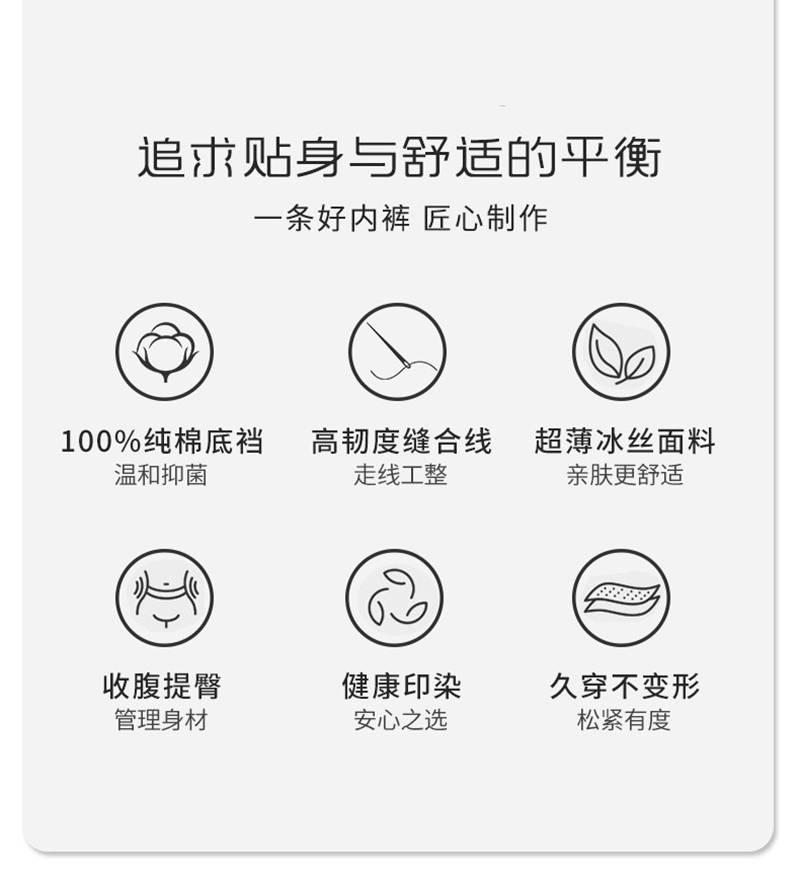 追求贴身与舒适的平衡

一条好内裤 匠心制作

100%纯棉底裆
温和抑菌

高韧度缝合线
走线工整

超薄冰丝面料
亲肤更舒适

收腹提臀
管理身材

健康印染
安心之选

久穿不变形
松紧有度