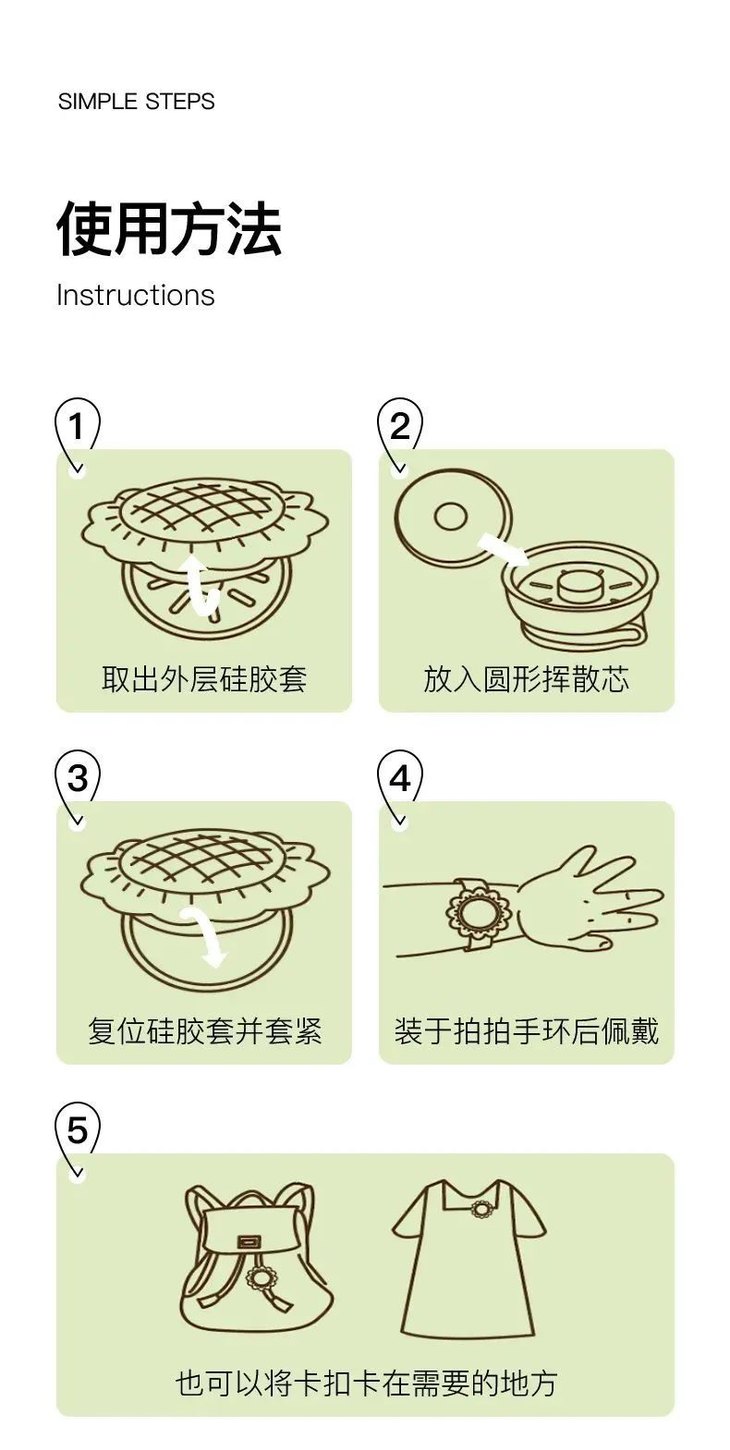 SIMPLE STEPS

使用方法
Instructions

1
取出外层硅胶套

2
放入圆形挥散芯

3
复位硅胶套并套紧

4
装于拍拍手环后佩戴

5
也可以将卡扣卡在需要的地方