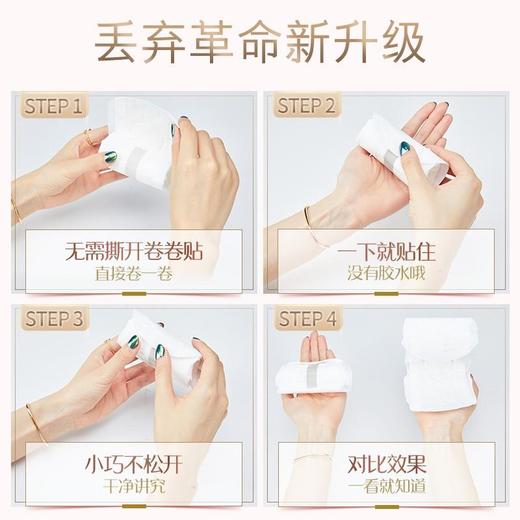 丢弃革命新升级

STEP 1

无需撕开卷卷贴
直接卷一卷

STEP 2

一下就贴住
没有胶水哦

STEP 3

小巧不松开
干净讲究

STEP 4

对比效果
一看就知道