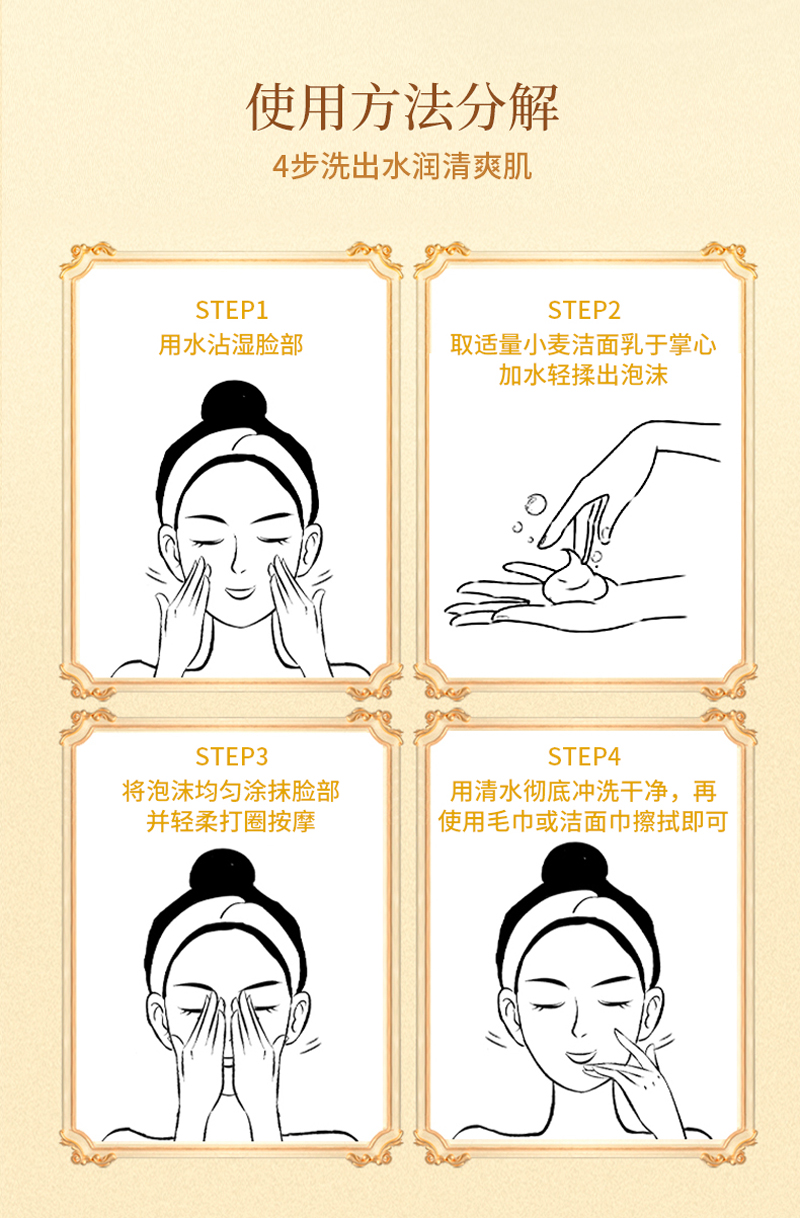 使用方法分解

4步洗出水润清爽肌

STEP1
用水沾湿脸部

STEP2
取适量小麦洁面乳于掌心
加水轻揉出泡沫

STEP3
将泡沫均匀涂抹脸部
并轻柔打圈按摩

STEP4
用清水彻底冲洗干净，再
使用毛巾或洁面巾擦拭即可