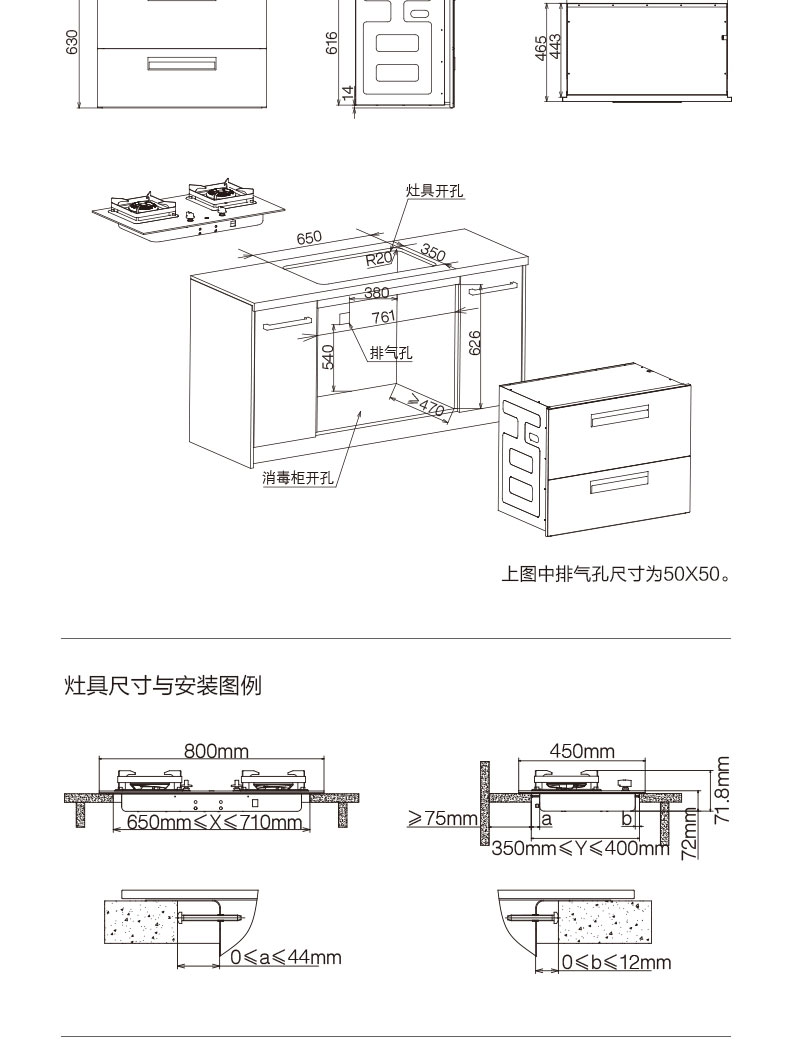 630

616

14

465
443

灶具开孔

650

R20

350

380

761

540

排气孔

626

470

消毒柜开孔

上图中排气孔尺寸为50X50。

灶具尺寸与安装图例

800mm

650mm≤X≤710mm

450mm

≥75mm

a

b

350mm≤Y≤400mm

72mm

71.8mm

0≤a≤44mm

0≤b≤12mm