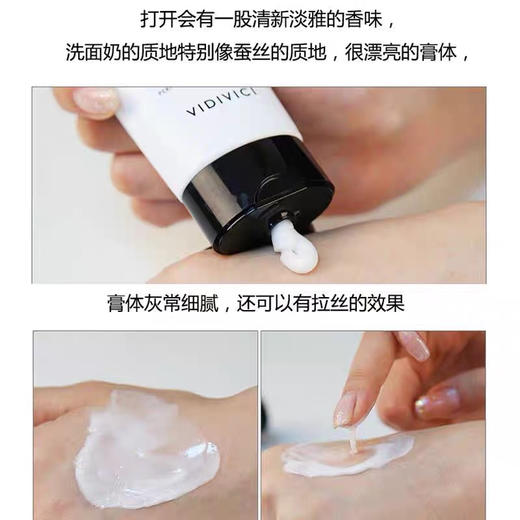 打开会有一股清新淡雅的香味，
洗面奶的质地特别像蚕丝的质地，很漂亮的膏体，

VIDIVICI

膏体灰常细腻，还可以有拉丝的效果