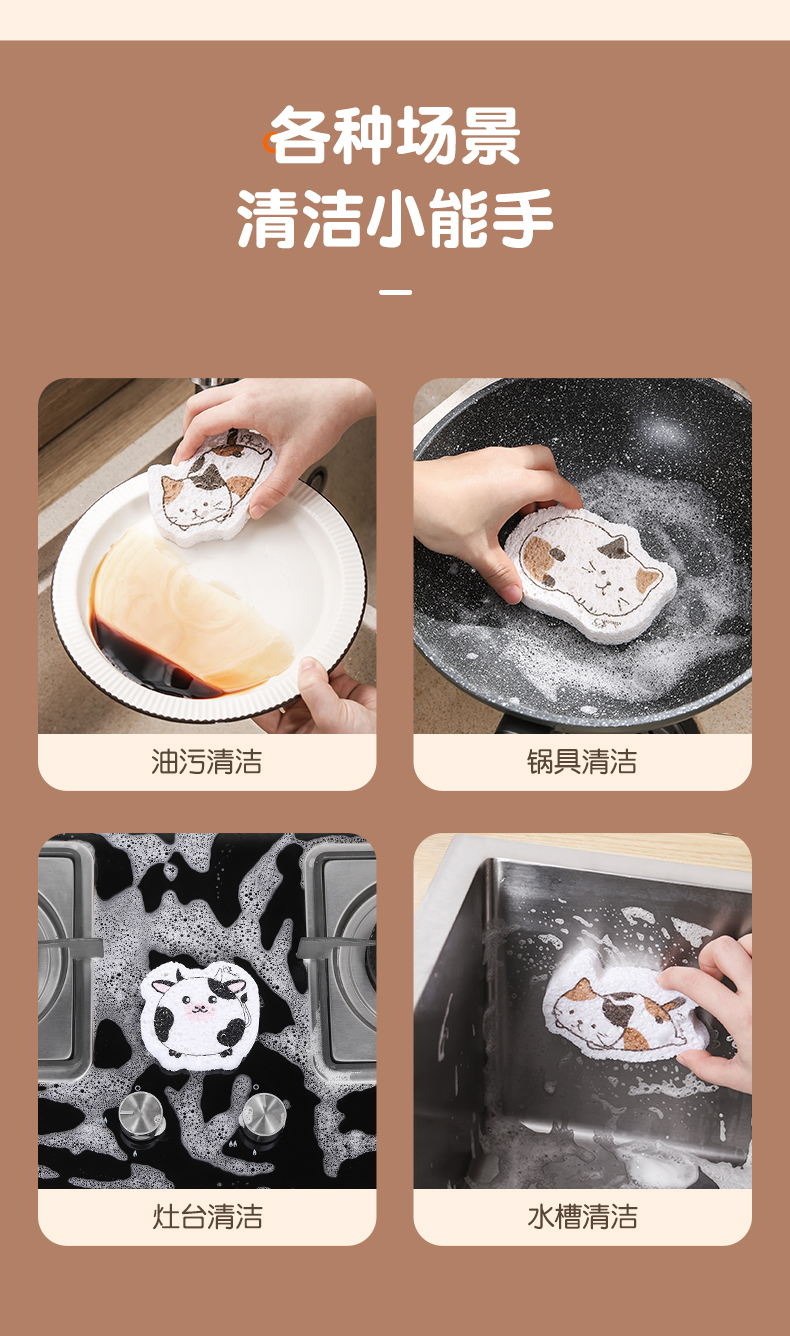 各种场景
清洁小能手

油污清洁

锅具清洁

灶台清洁

水槽清洁