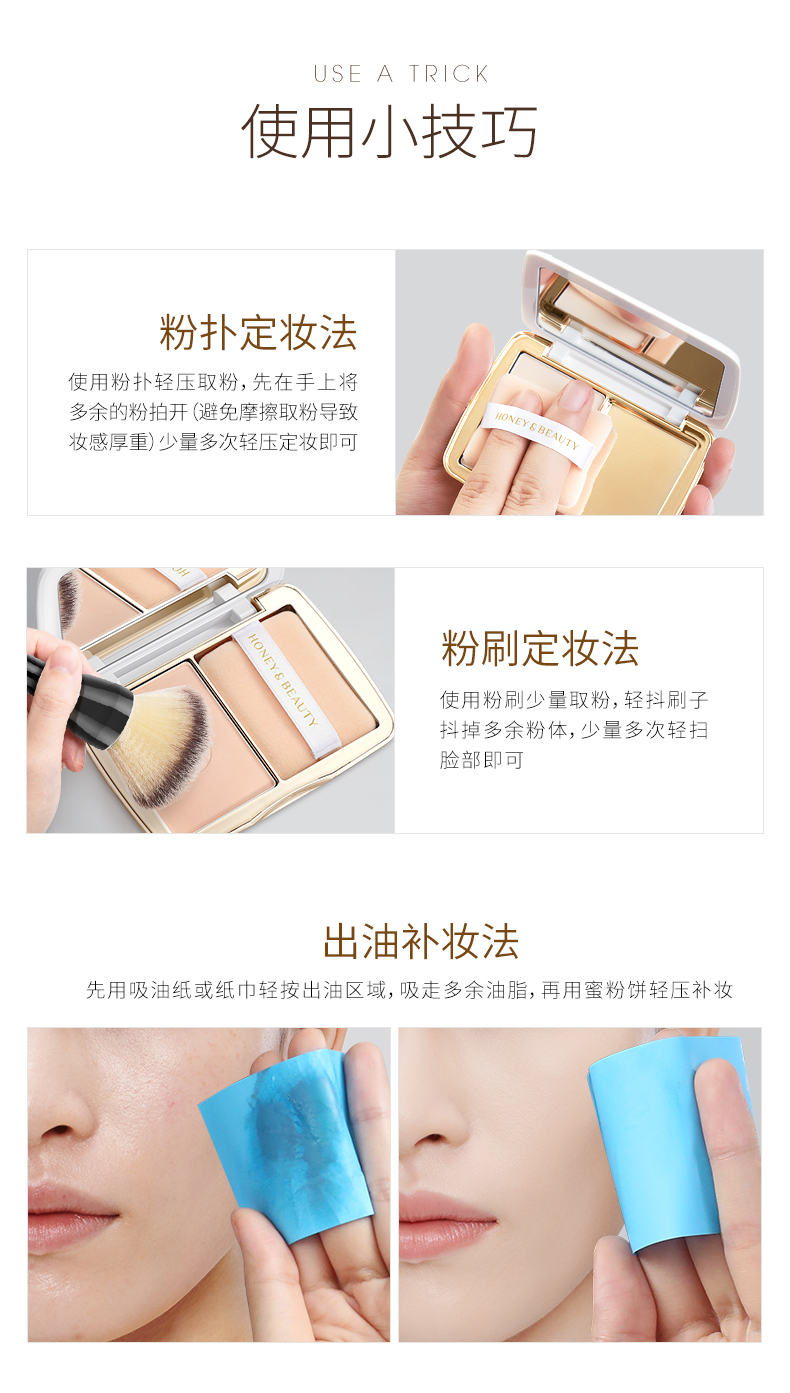 USE A TRICK
使用小技巧

粉扑定妆法
使用粉扑轻压取粉，先在手上将多余的粉拍开（避免摩擦取粉导致妆感厚重）少量多次轻压定妆即可

HONEY & BEAUTY

HONEY & BEAUTY

粉刷定妆法
使用粉刷少量取粉，轻抖刷子抖掉多余粉体，少量多次轻扫脸部即可

出油补妆法
先用吸油纸或纸巾轻按出油区域，吸走多余油脂，再用蜜粉饼轻压补妆