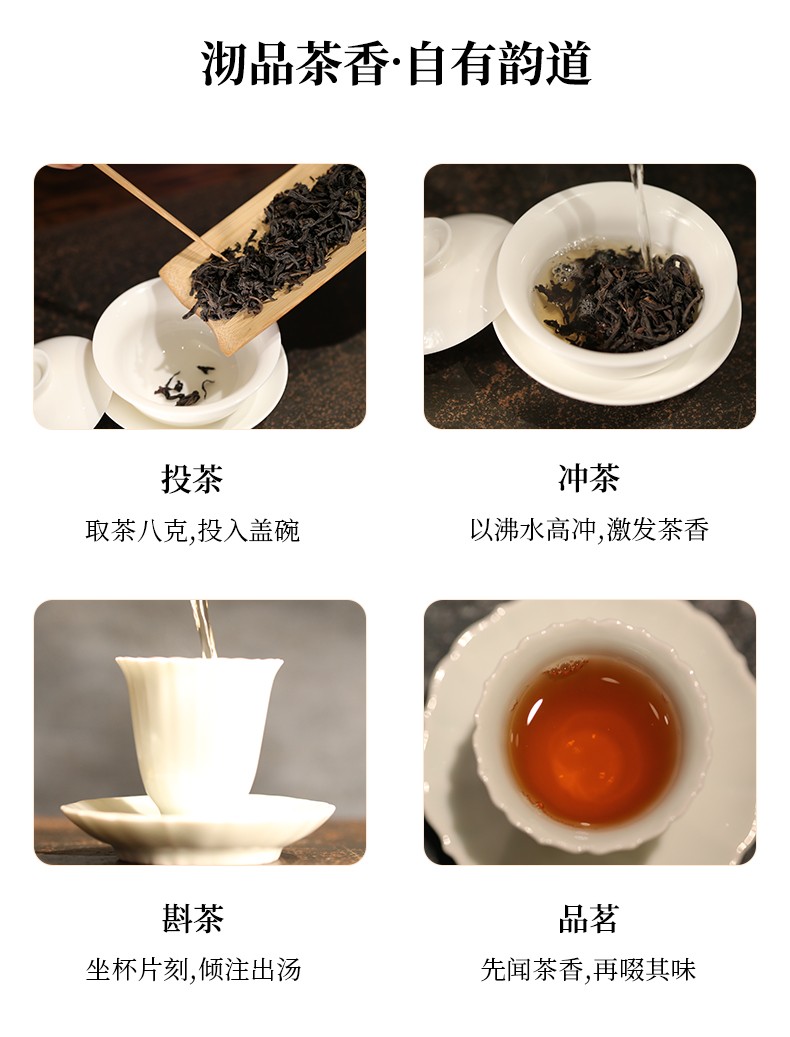 沏品茶香·自有韵道

投茶

取茶八克,投入盖碗

冲茶

以沸水高冲,激发茶香

斟茶

坐杯片刻,倾注出汤

品茗

先闻茶香,再啜其味