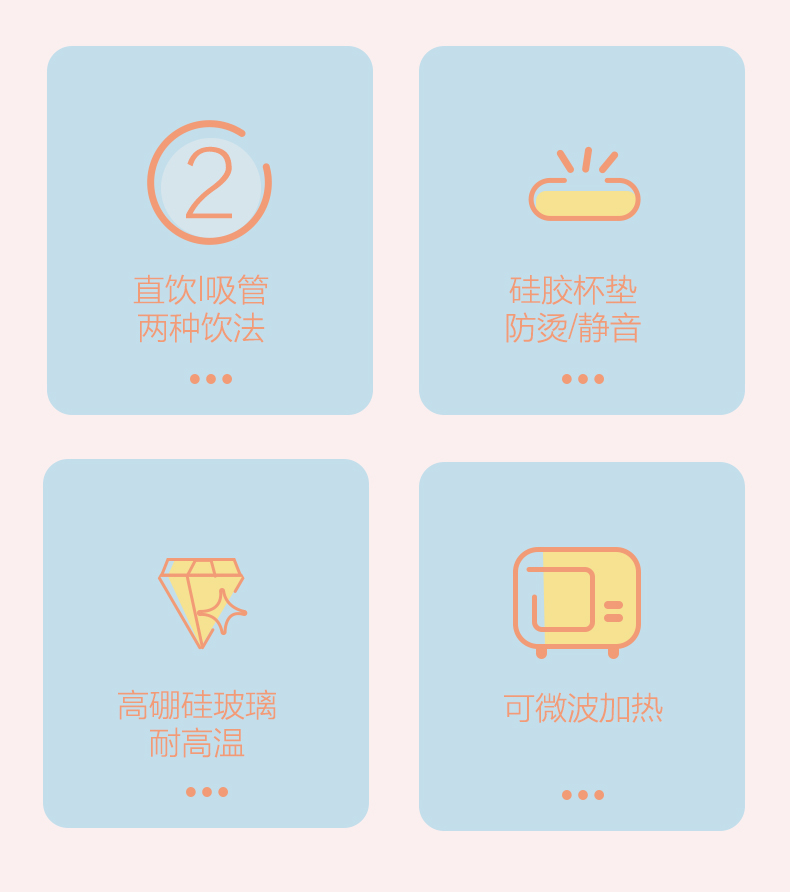 2

直饮|吸管
两种饮法

硅胶杯垫
防烫/静音

高硼硅玻璃
耐高温

可微波加热