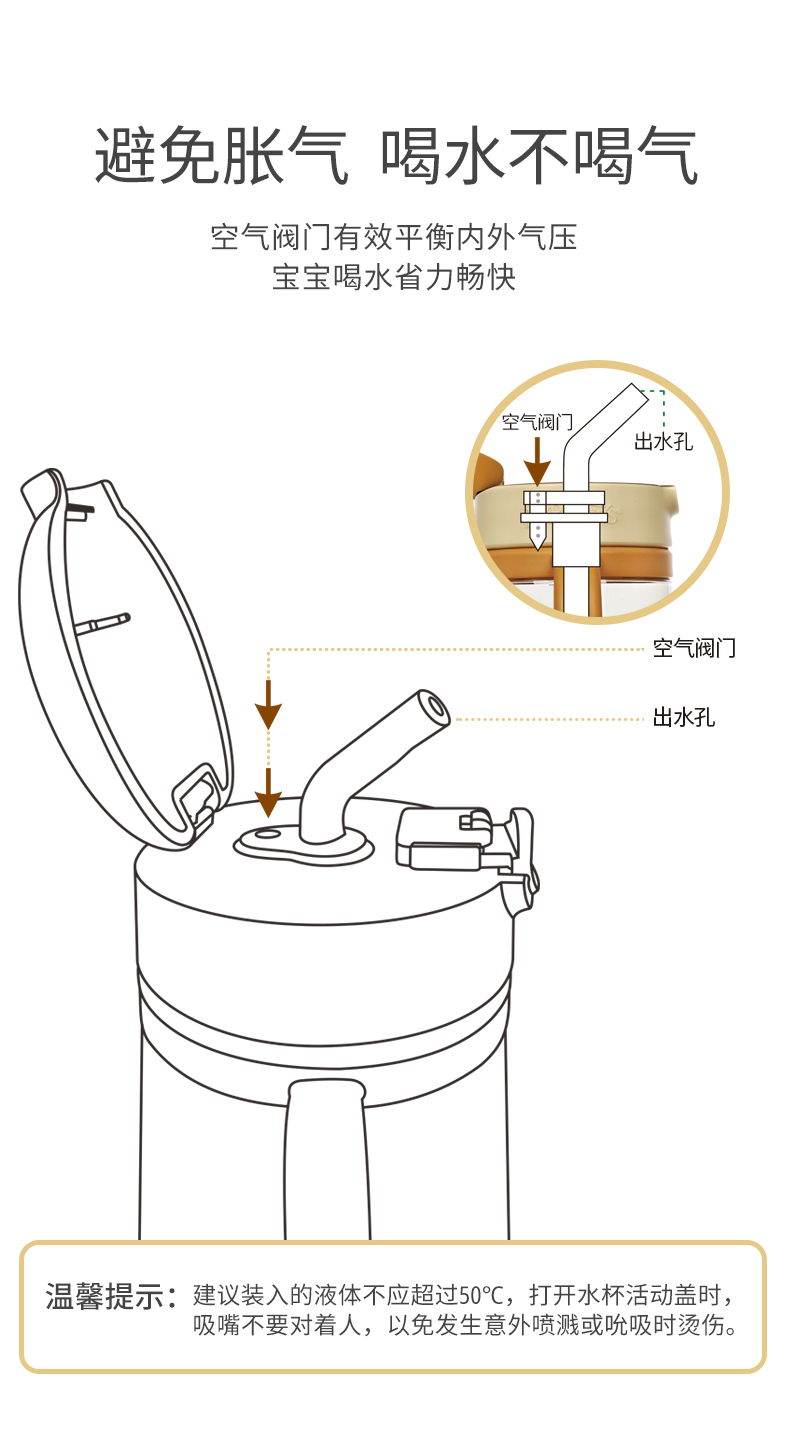 避免胀气 喝水不喝气

空气阀门有效平衡内外气压
宝宝喝水省力畅快

空气阀门
出水孔

空气阀门
出水孔

温馨提示：建议装入的液体不应超过50℃，打开水杯活动盖时，吸嘴不要对着人，以免发生意外喷溅或吮吸时烫伤。