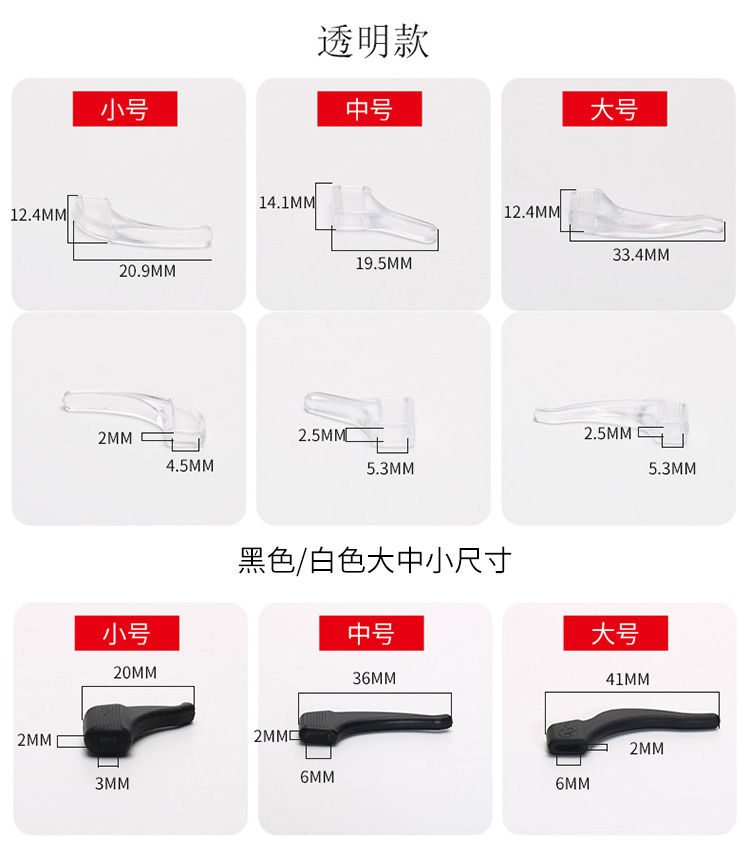 透明款

小号

12.4MM

20.9MM

中号

14.1MM

19.5MM

大号

12.4MM

33.4MM

2MM

4.5MM

2.5MM

5.3MM

2.5MM

5.3MM

黑色/白色大中小尺寸

小号

20MM

2MM

3MM

中号

36MM

2MM

6MM

大号

41MM

2MM

6MM