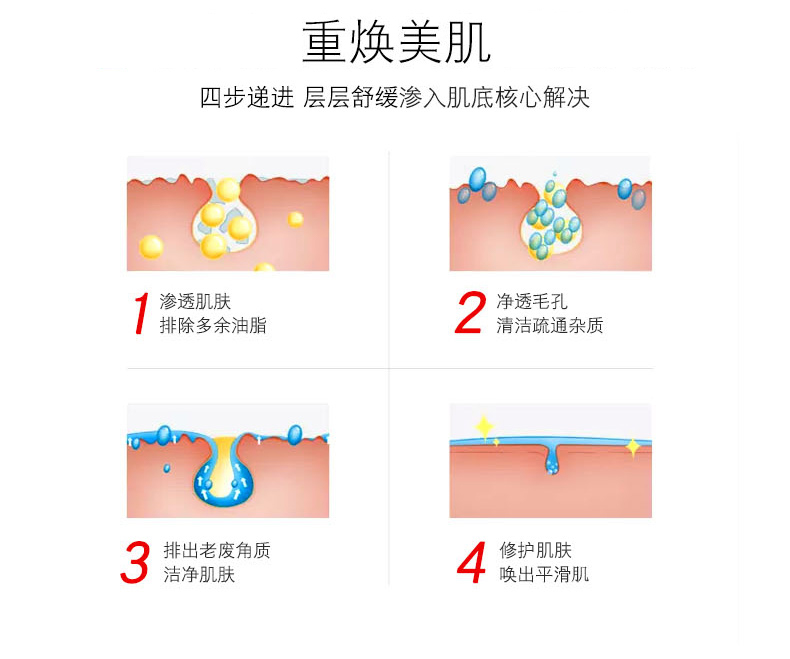 重焕美肌

四步递进 层层舒缓渗入肌底核心解决

1 渗透肌肤
排除多余油脂

2 净透毛孔
清洁疏通杂质

3 排出老废角质
洁净肌肤

4 修护肌肤
唤出平滑肌