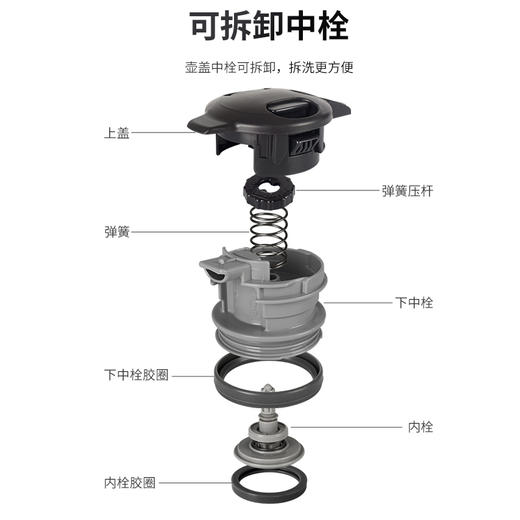 可拆卸中栓

壶盖中栓可拆卸，拆洗更方便

上盖

弹簧压杆

弹簧

下中栓

下中栓胶圈

内栓

内栓胶圈