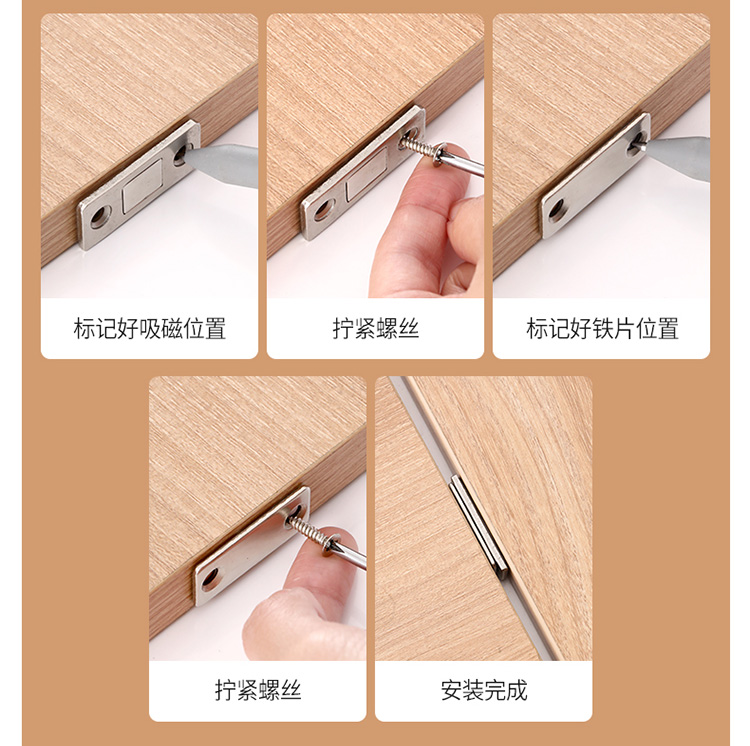 标记好吸磁位置

拧紧螺丝

标记好铁片位置

拧紧螺丝

安装完成