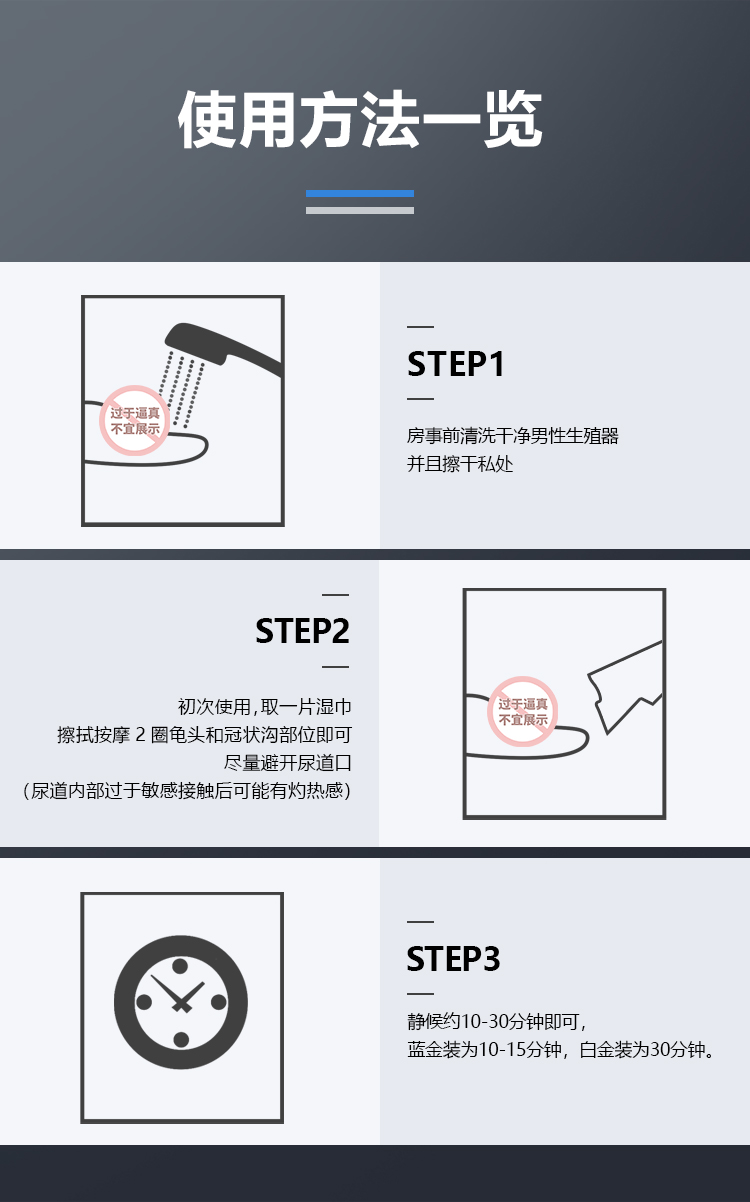 使用方法一览

过于逼真
不宜展示

STEP1

房事前清洗干净男性生殖器
并且擦干私处

STEP2

初次使用，取一片湿巾
擦拭按摩 2 圈龟头和冠状沟部位即可
尽量避开尿道口
（尿道内部过于敏感接触后可能有灼热感）

过于逼真
不宜展示

STEP3

静候约10-30分钟即可，
蓝金装为10-15分钟，白金装为30分钟。